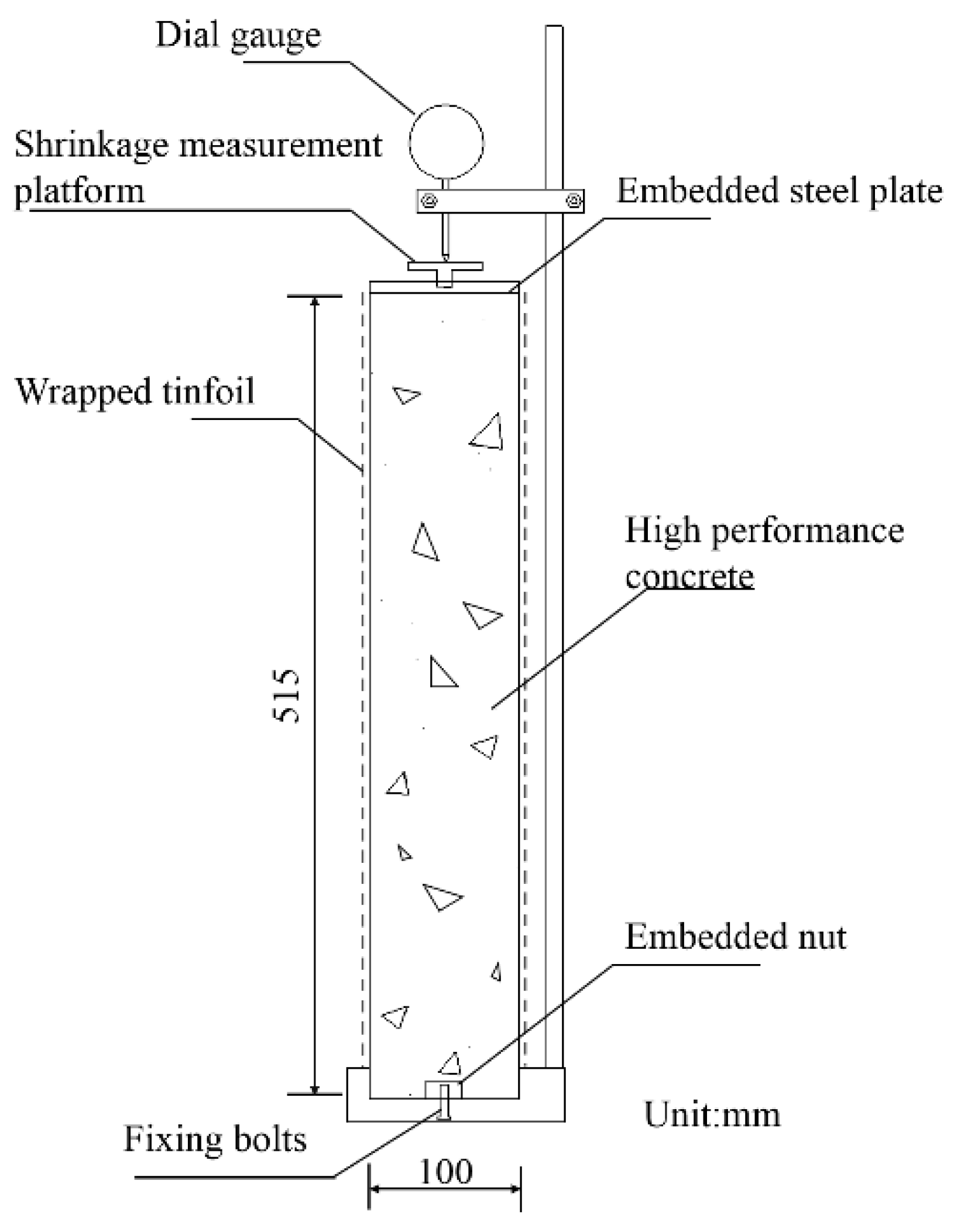 Dial gauge

Shrinkage measurement platform

Embedded steel plate

Wrapped tinfoil

High performance concrete

515

Embedded nut

Unit:mm

Fixing bolts

100