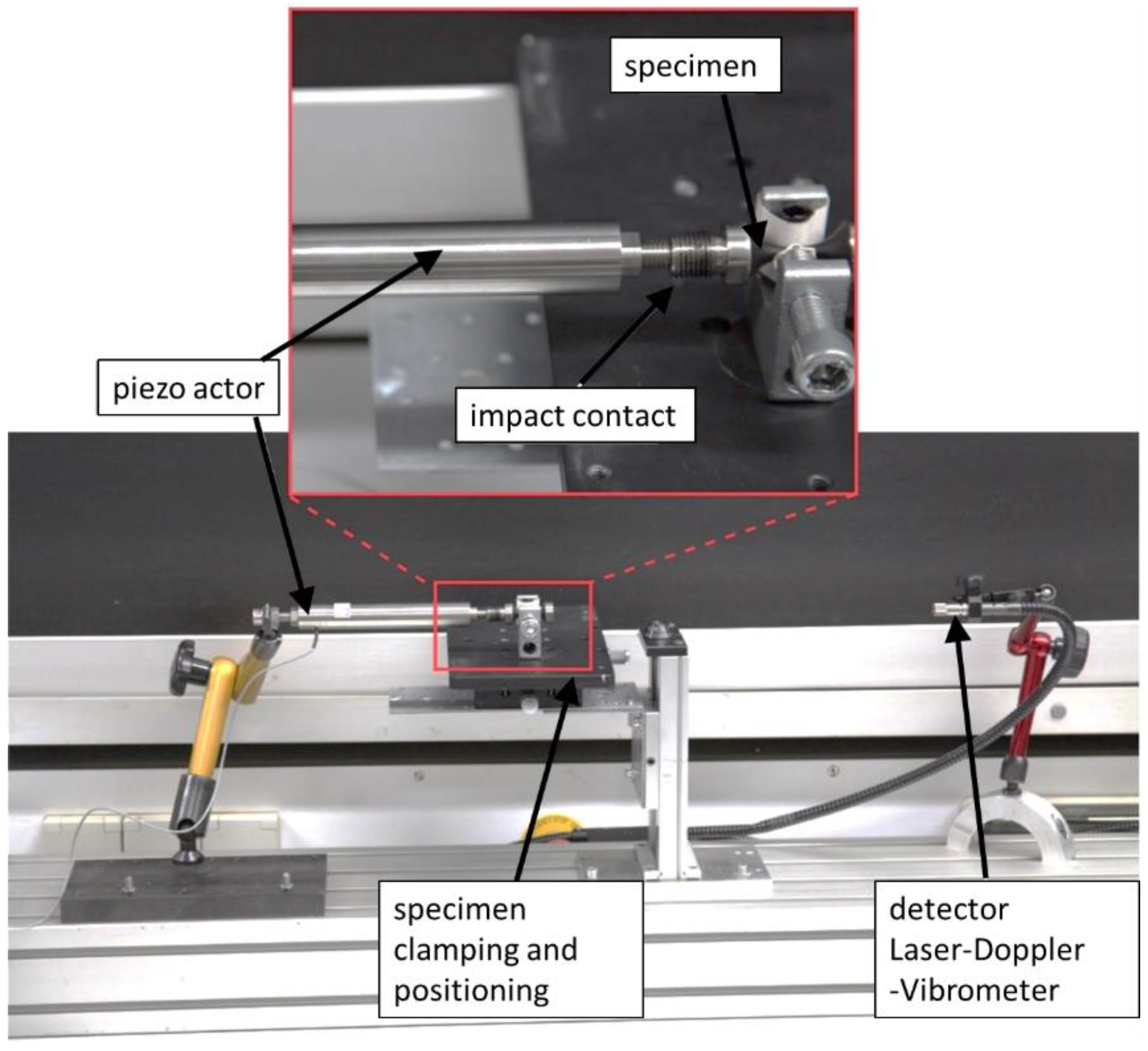 specimen

piezo actor

impact contact

specimen clamping and positioning

detector Laser-Doppler -Vibrometer