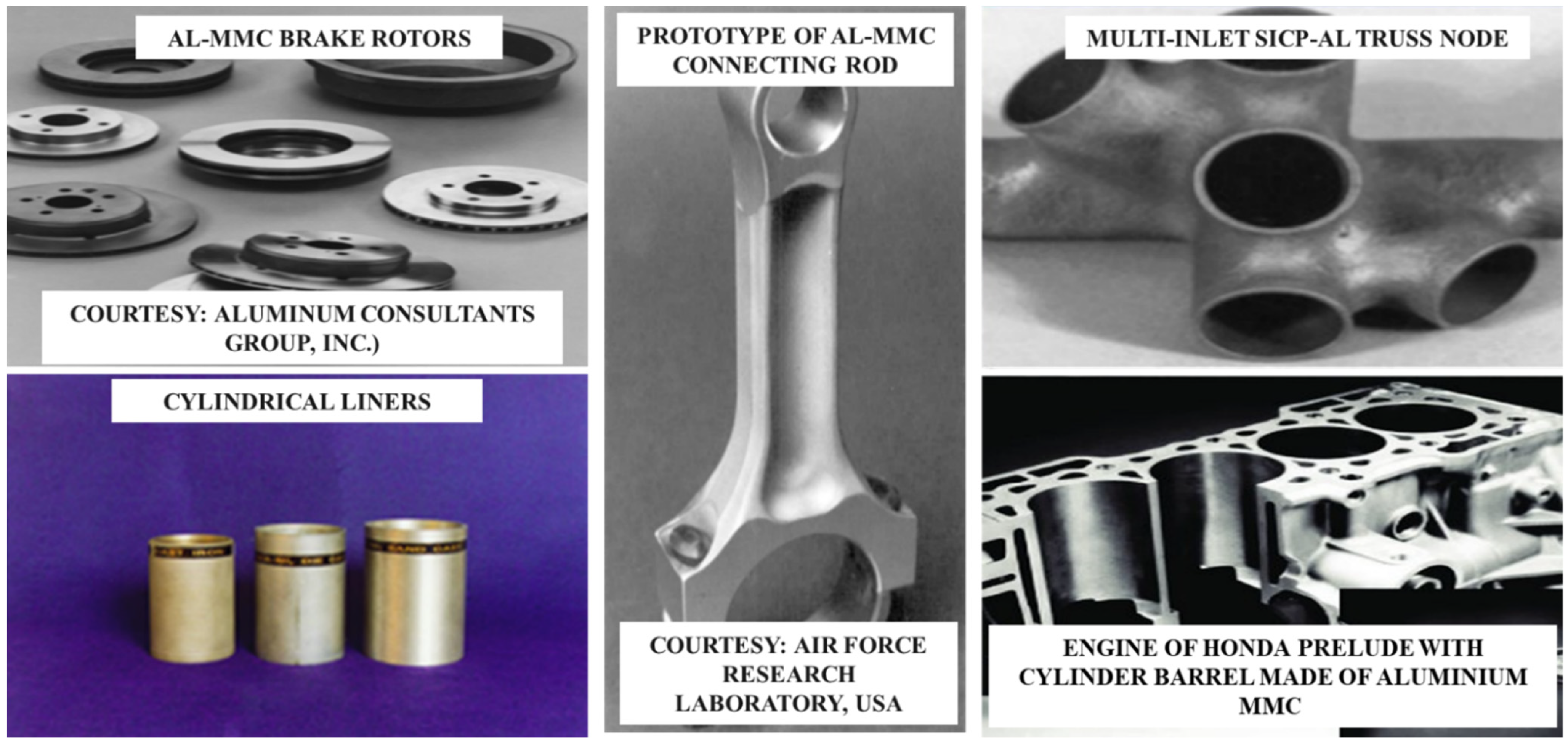 AL-MMC BRAKE ROTORS

COURTESY: ALUMINUM CONSULTANTS GROUP, INC.)

CYLINDRICAL LINERS

PROTOTYPE OF AL-MMC CONNECTING ROD

COURTESY: AIR FORCE RESEARCH LABORATORY, USA

MULTI-INLET SICP-AL TRUSS NODE

ENGINE OF HONDA PRELUDE WITH CYLINDER BARREL MADE OF ALUMINIUM MMC