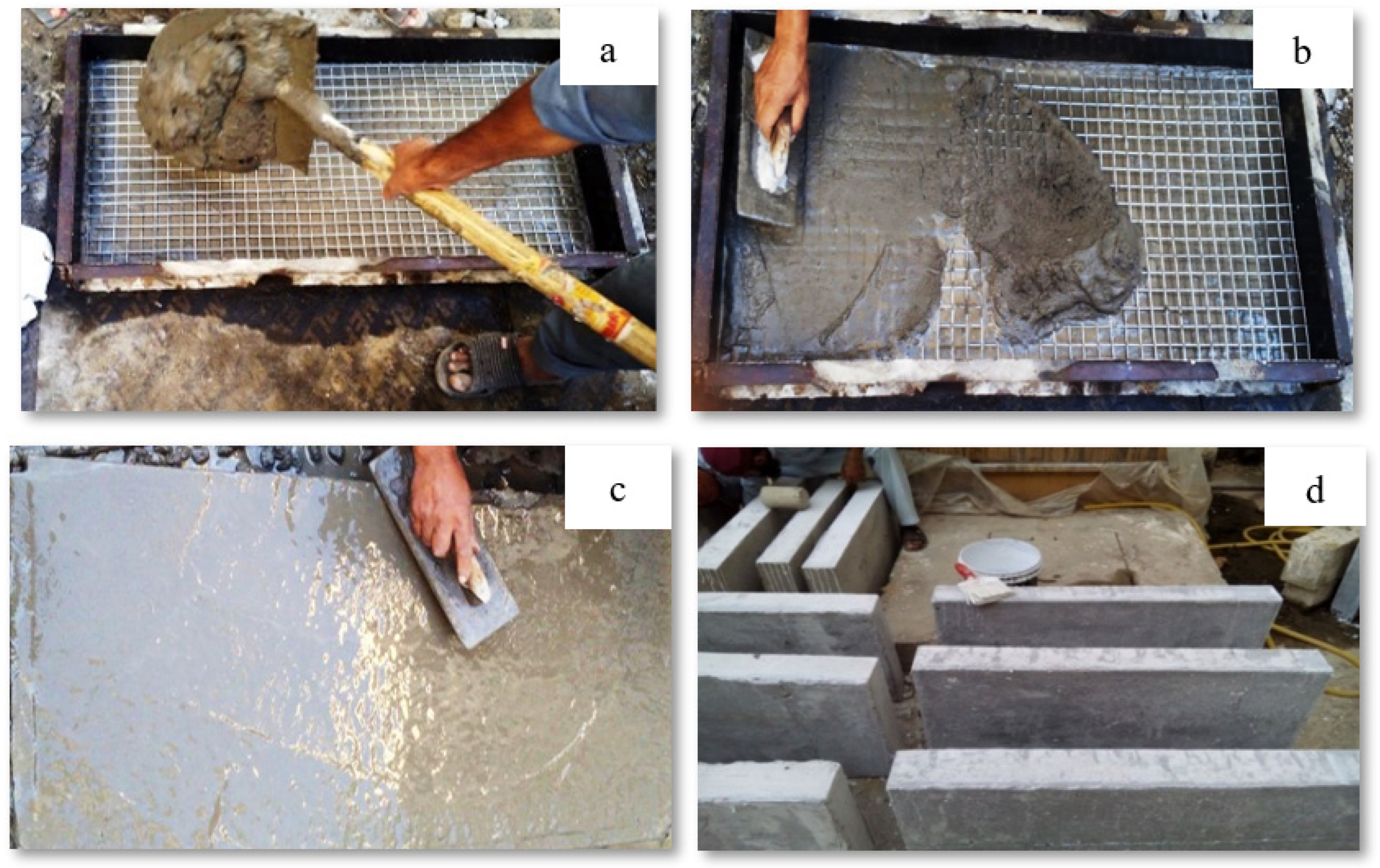 a

b

c

d