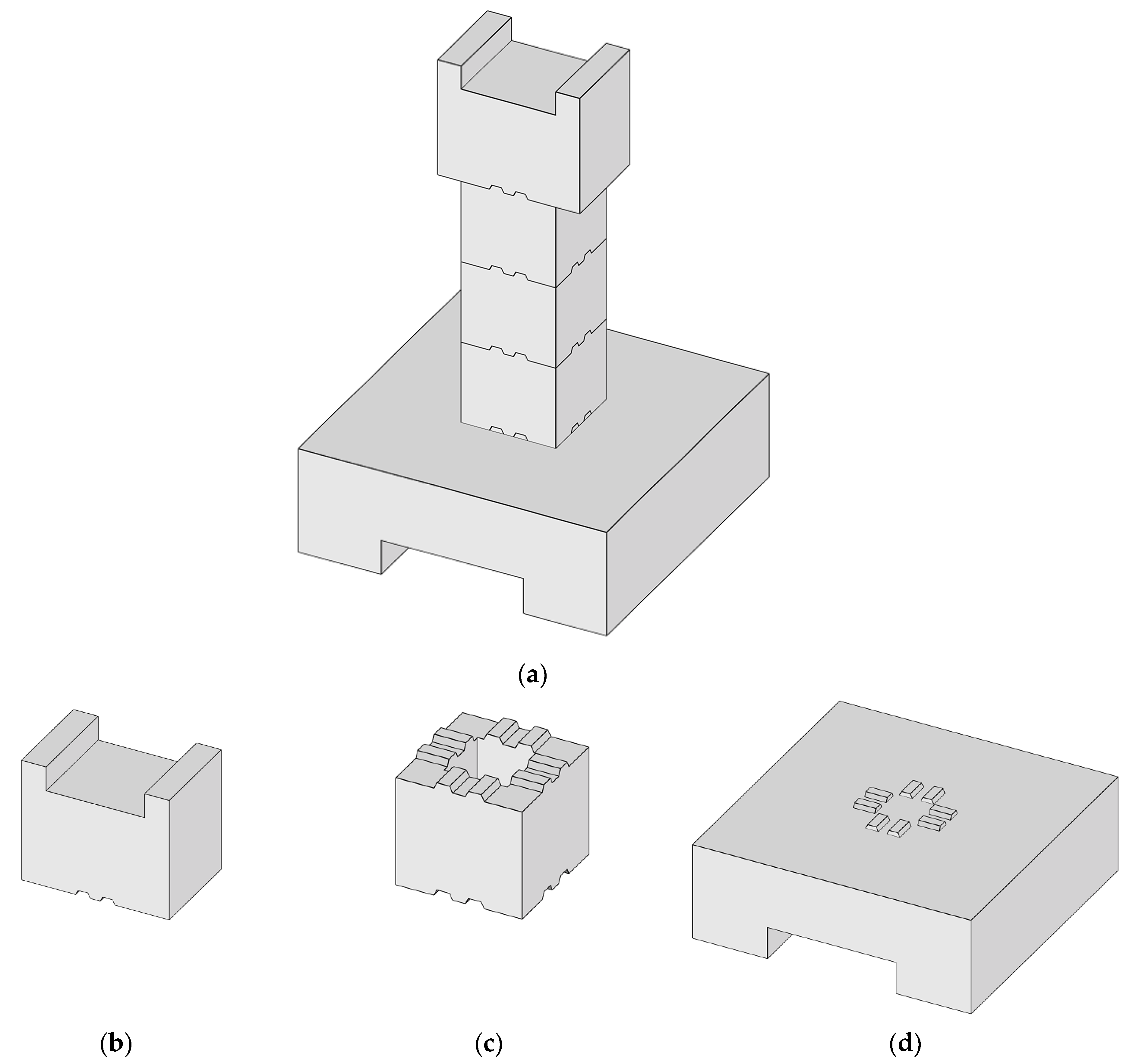 (a)

(b)

(c)

(d)