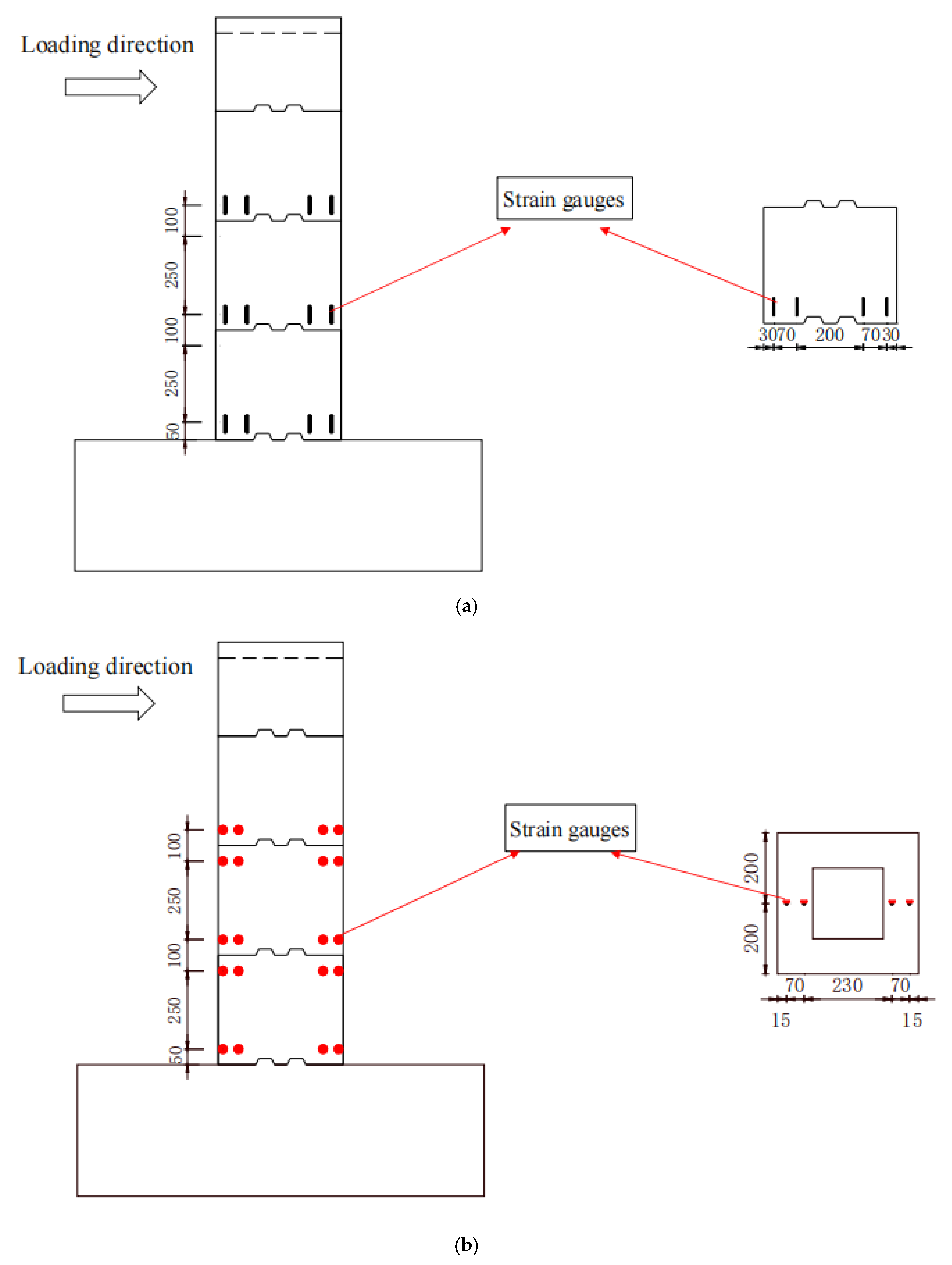 Loading direction

100
250
100
250
50

Strain gauges

30 70 200 70 30

(a)

Loading direction

100
250
100
250
50

Strain gauges

200
200
70 230 70
15 15

(b)