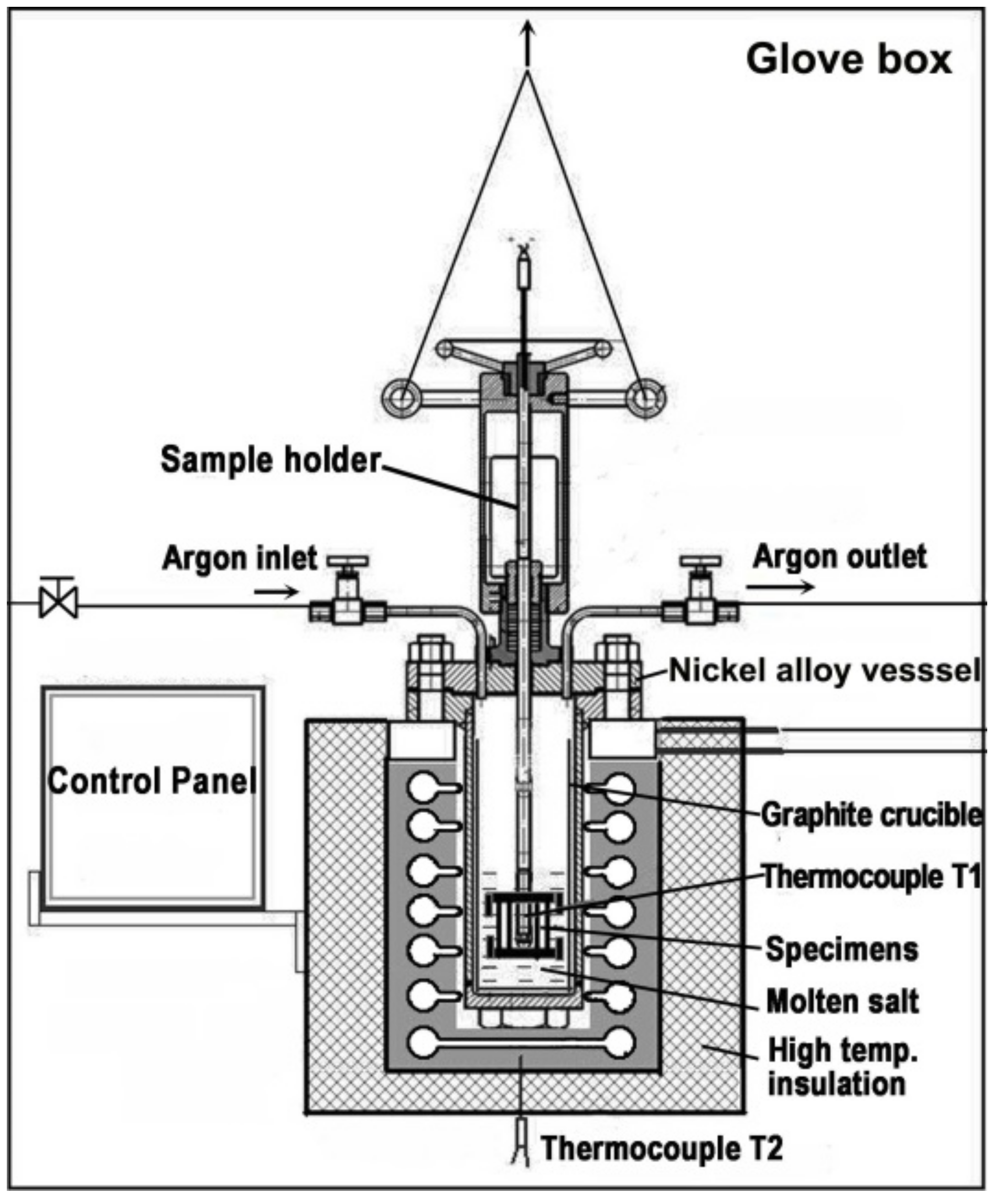 Glove box

Sample holder

Argon inlet

Argon outlet

Nickel alloy vesssel

Control Panel

Graphite crucible

Thermocouple T1

Specimens

Molten salt

High temp. insulation

Thermocouple T2