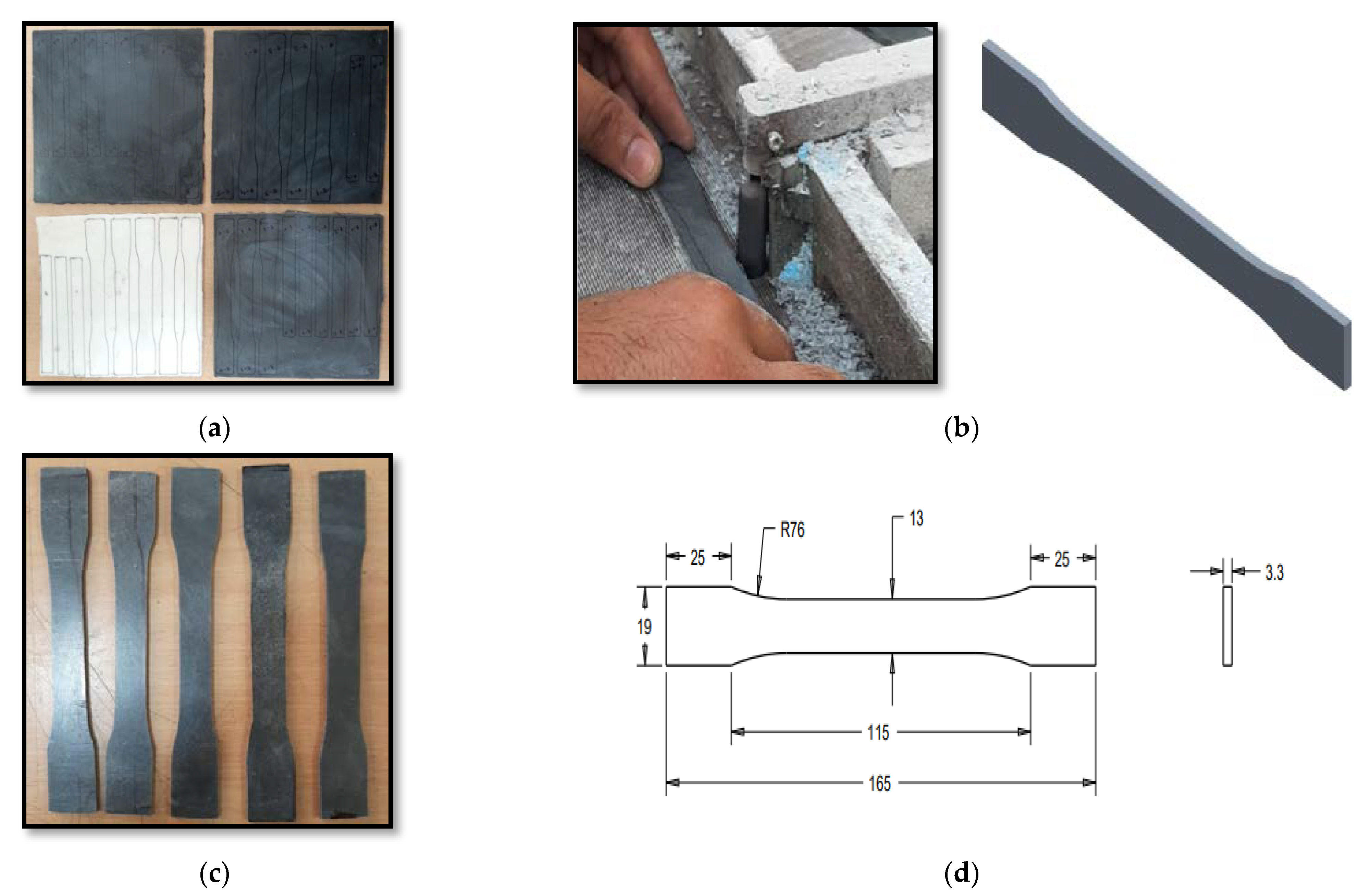 (a)

(b)

(c)

R76

13

25

25

3.3

19

115

165

(d)