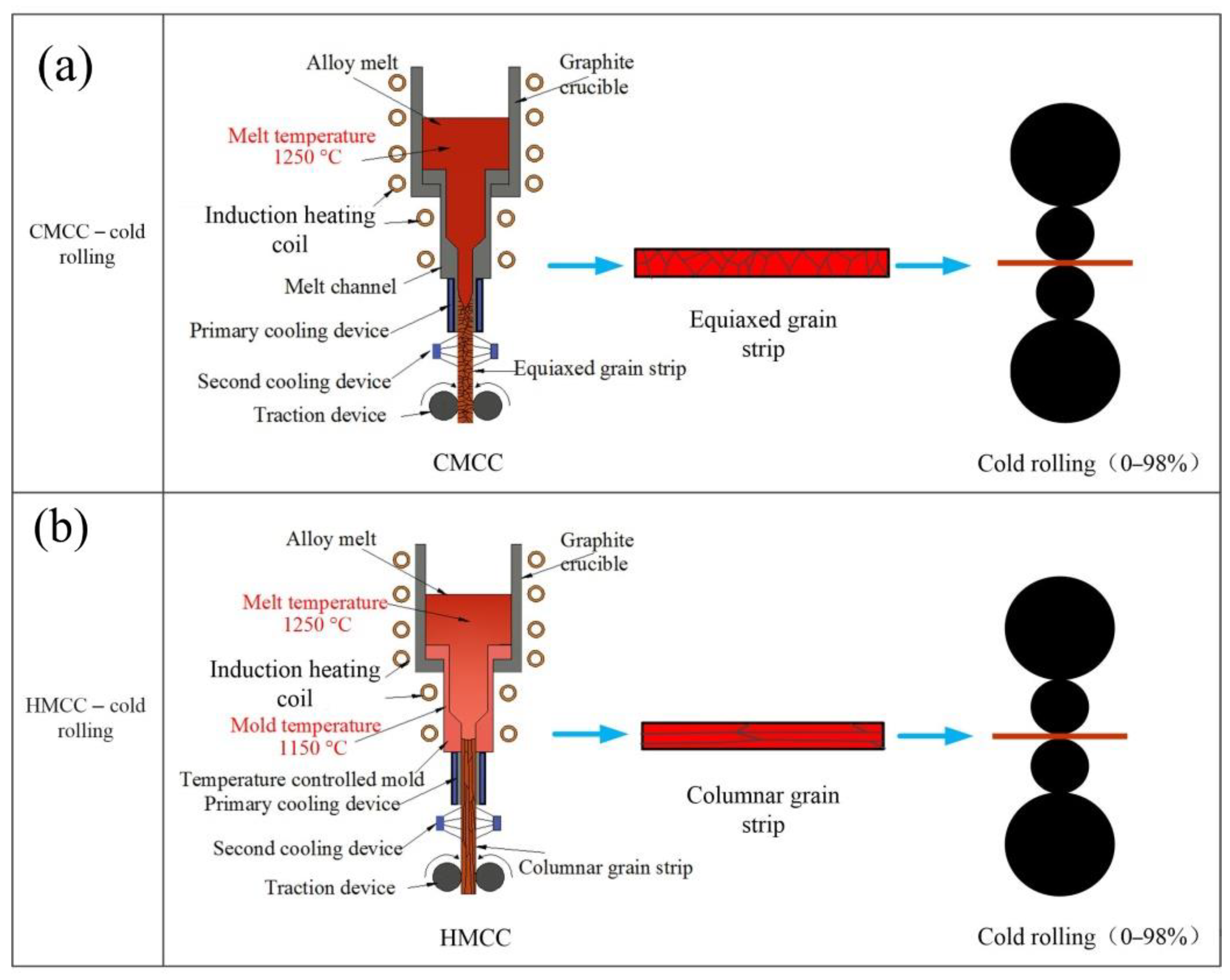 (a)

CMCC – cold rolling

Alloy melt

Graphite crucible

Melt temperature 1250 °C

Induction heating coil

Melt channel

Primary cooling device

Second cooling device

Equiaxed grain strip

Traction device

CMCC

Equiaxed grain strip

Cold rolling（0–98%）

(b)

HMCC – cold rolling

Alloy melt

Graphite crucible

Melt temperature 1250 °C

Induction heating coil

Mold temperature 1150 °C

Temperature controlled mold

Primary cooling device

Second cooling device

Columnar grain strip

Traction device

HMCC

Columnar grain strip

Cold rolling（0–98%）