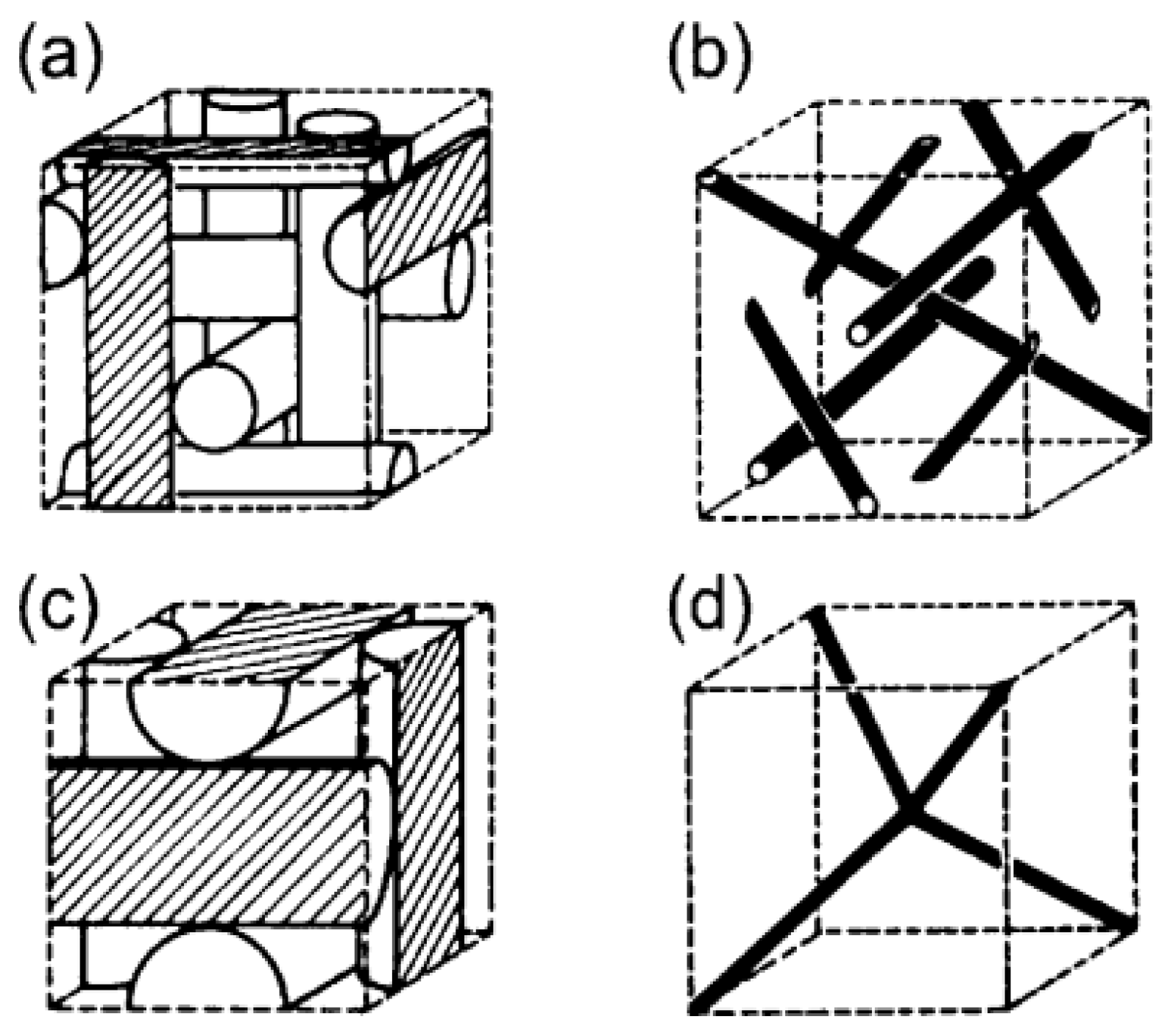 (a)

(b)

(c)

(d)