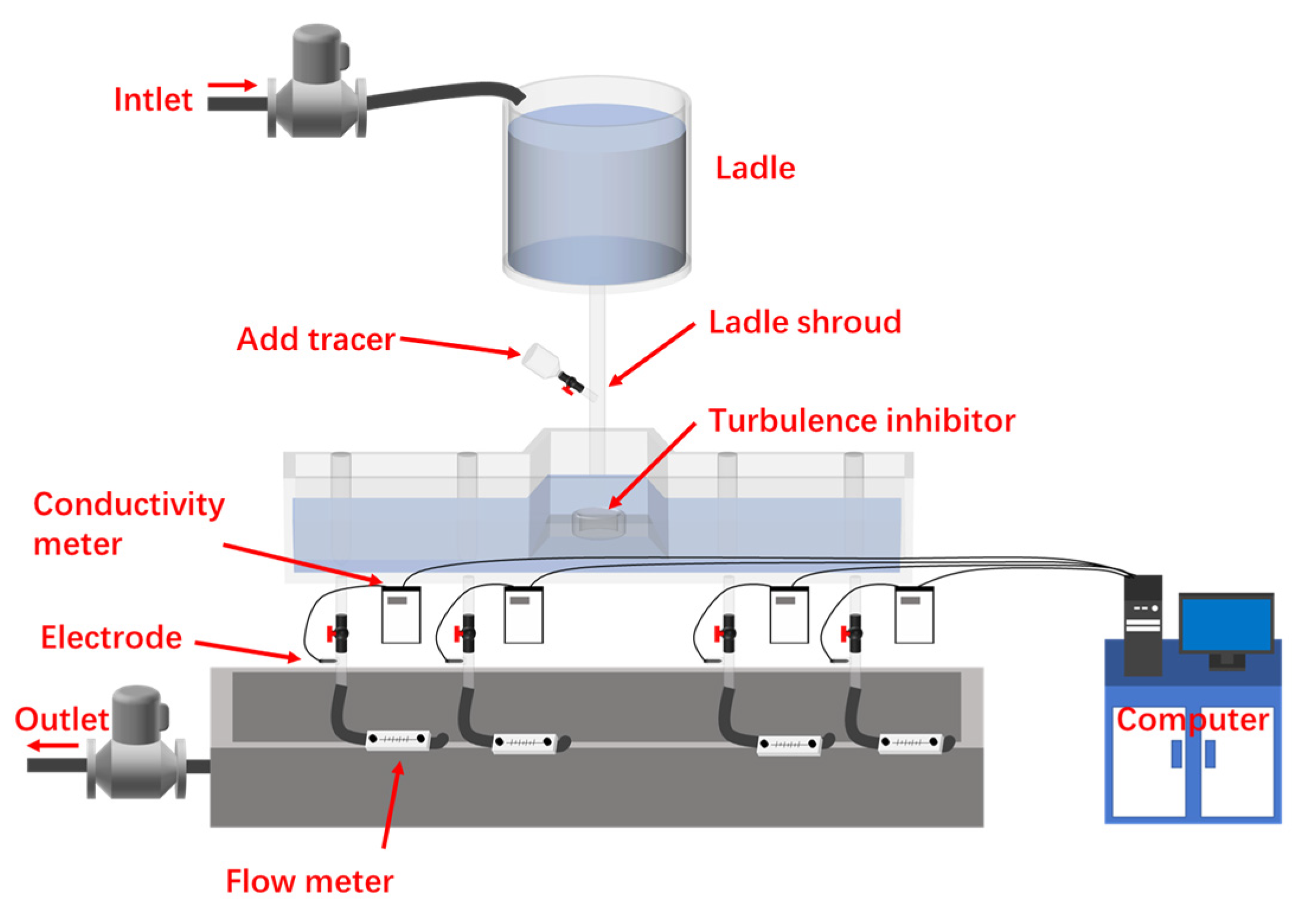 Intlet

Ladle

Add tracer

Ladle shroud

Turbulence inhibitor

Conductivity meter

Electrode

Outlet

Computer

Flow meter