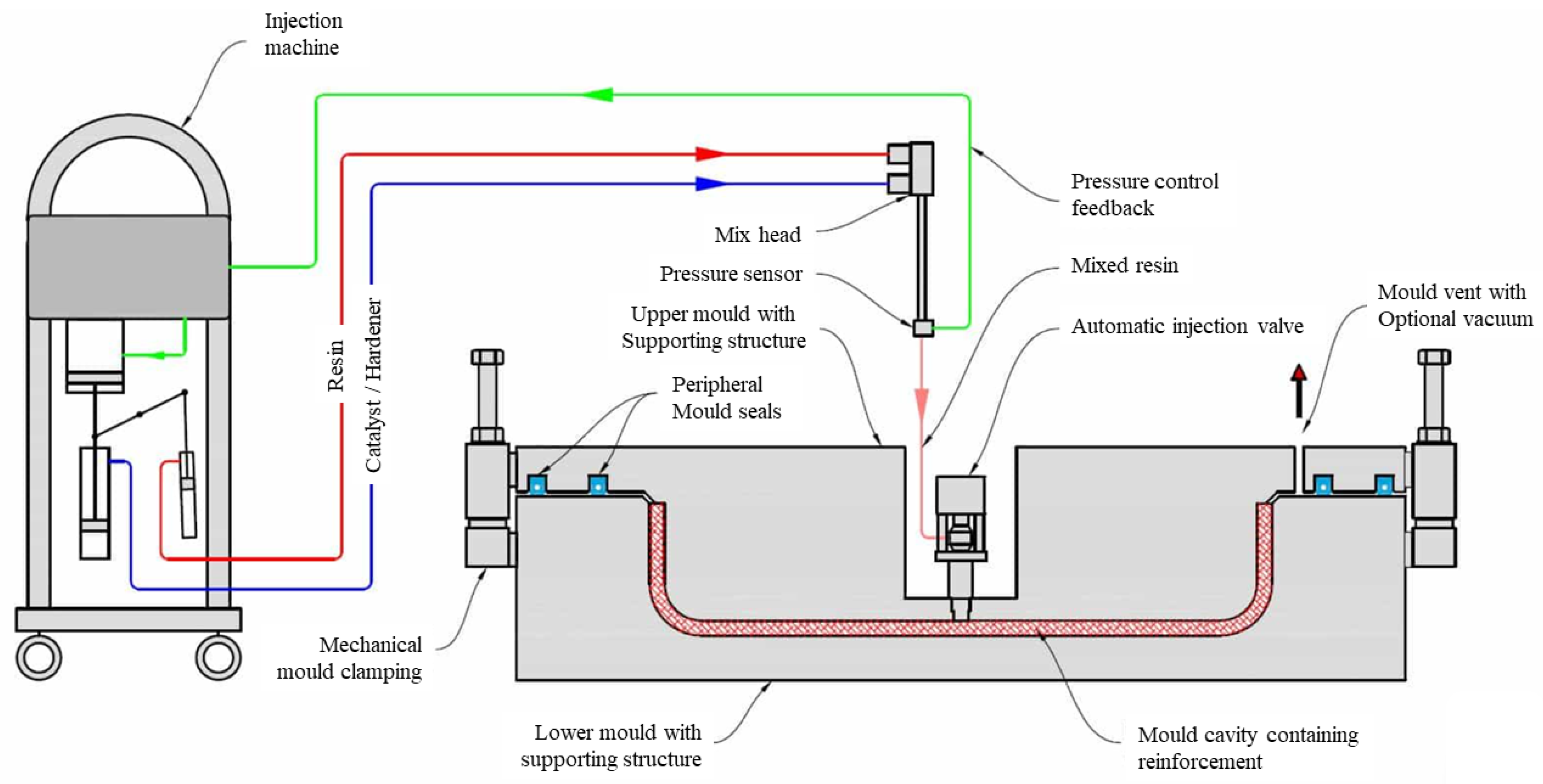 Injection machine

Pressure control feedback

Mix head

Pressure sensor

Mixed resin

Upper mould with Supporting structure

Automatic injection valve

Mould vent with Optional vacuum

Resin

Catalyst / Hardener

Peripheral Mould seals

Mechanical mould clamping

Lower mould with supporting structure

Mould cavity containing reinforcement