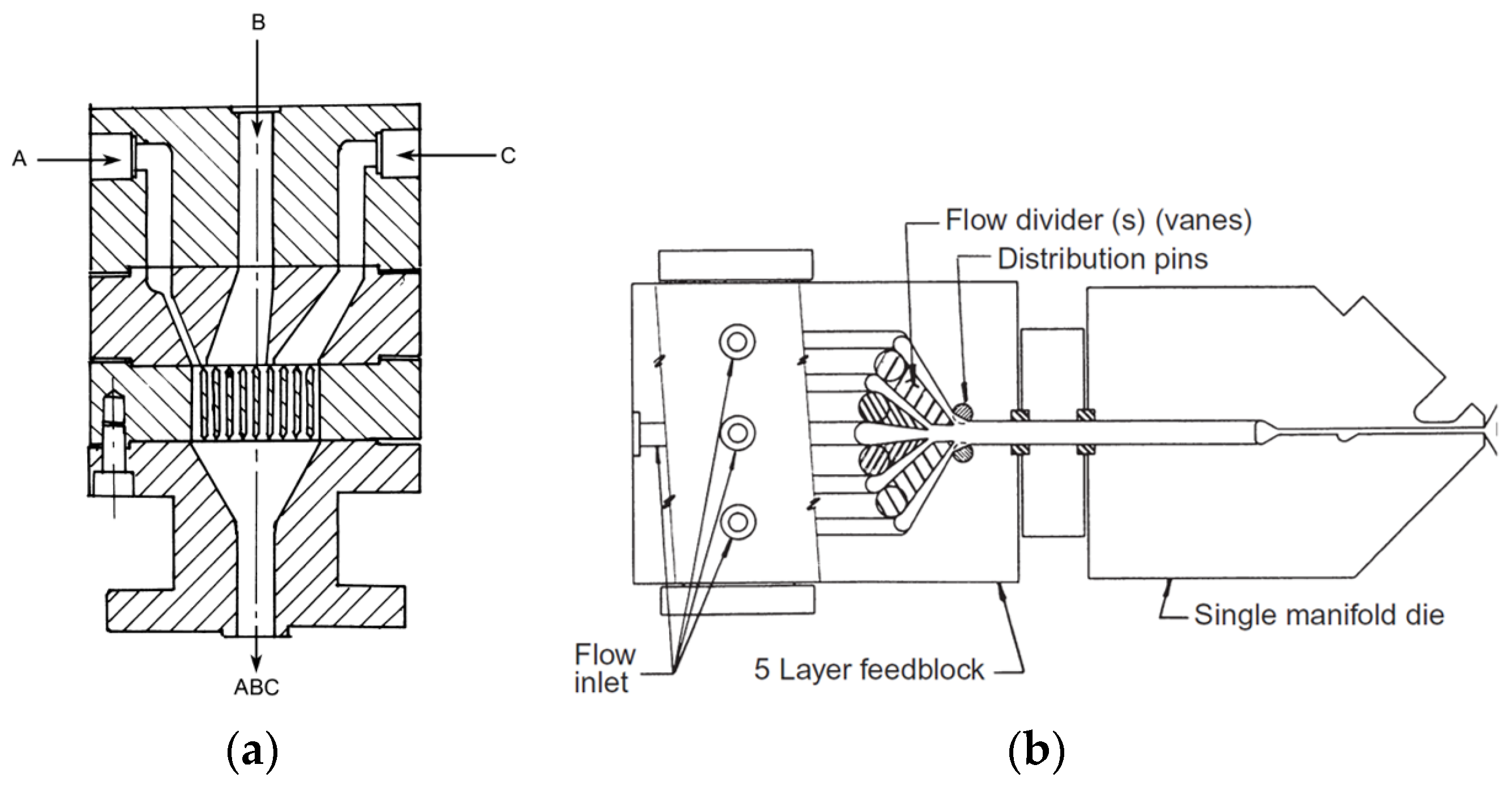 B

A

C

ABC

(a)

Flow divider (s) (vanes)

Distribution pins

Flow inlet

5 Layer feedblock

Single manifold die

(b)