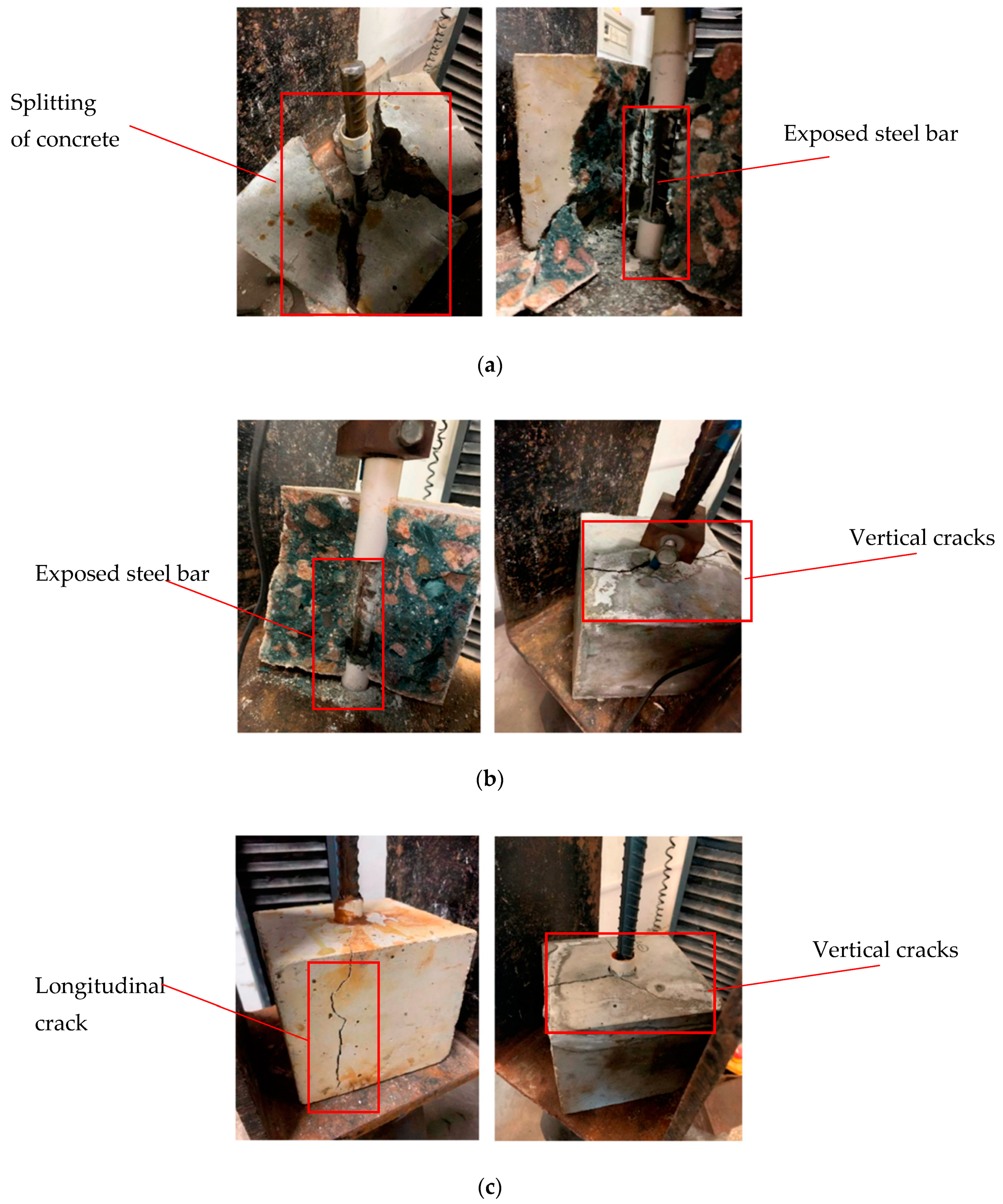 Splitting of concrete

Exposed steel bar

(a)

Exposed steel bar

Vertical cracks

(b)

Longitudinal crack

Vertical cracks

(c)