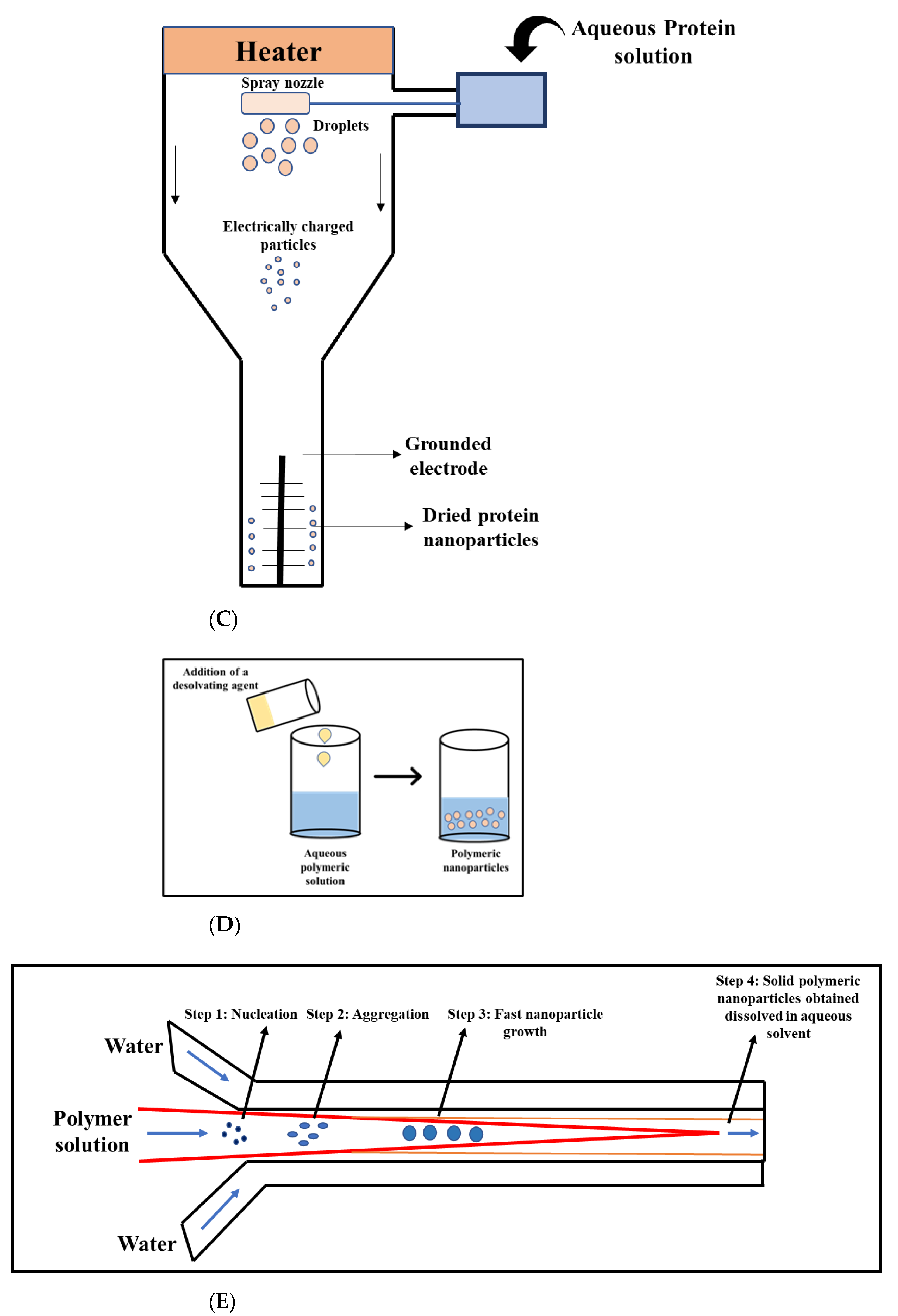 Heater

Aqueous Protein solution

Spray nozzle

Droplets

Electrically charged particles

Grounded electrode

Dried protein nanoparticles

(C)

Addition of a desolvating agent

Aqueous polymeric solution

Polymeric nanoparticles

(D)

Step 1: Nucleation

Step 2: Aggregation

Step 3: Fast nanoparticle growth

Step 4: Solid polymeric nanoparticles obtained dissolved in aqueous solvent

Water

Polymer solution

Water

(E)