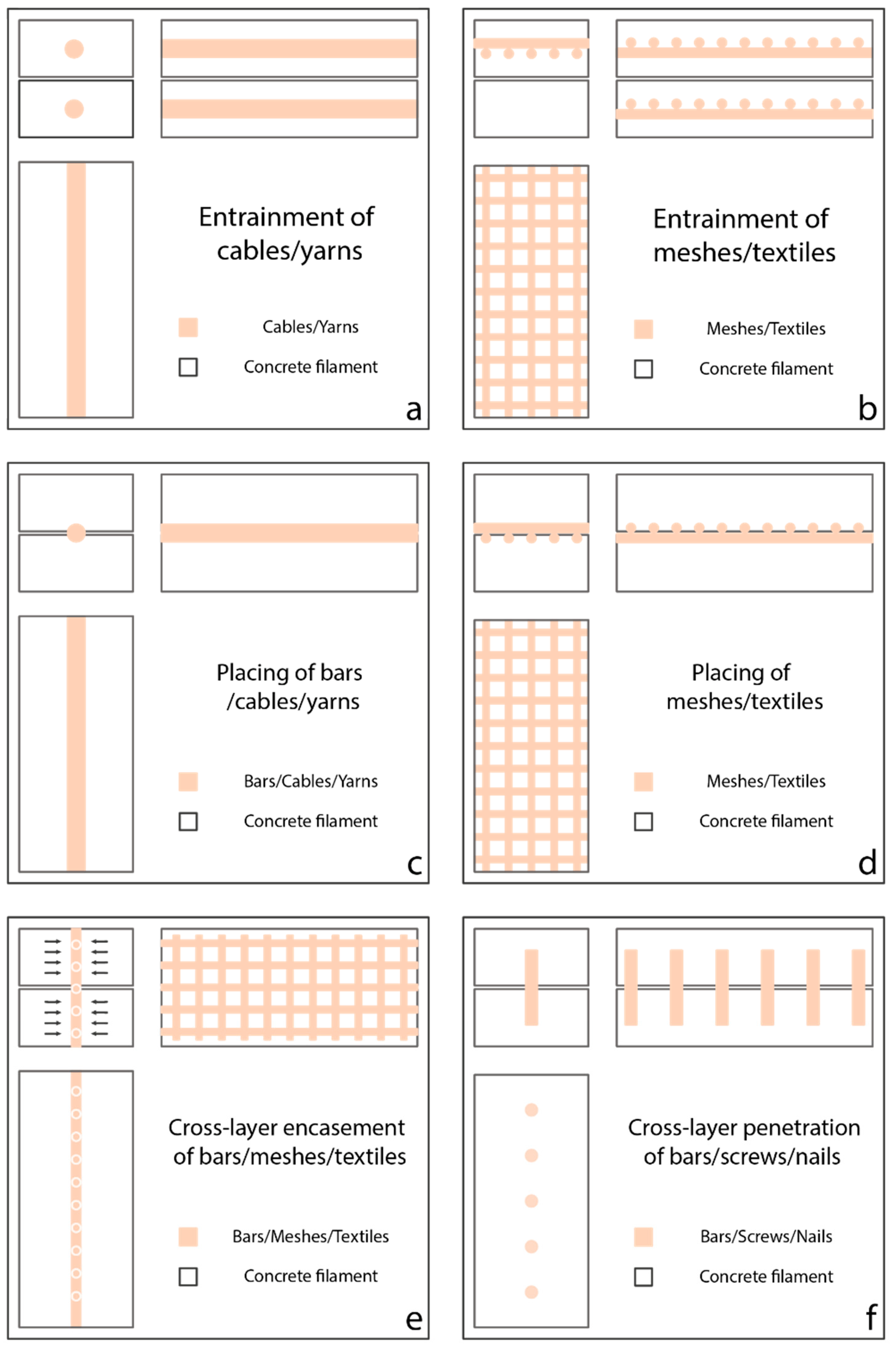 Entrainment of cables/yarns

Cables/Yarns

Concrete filament

a

Entrainment of meshes/textiles

Meshes/Textiles

Concrete filament

b

Placing of bars /cables/yarns

Bars/Cables/Yarns

Concrete filament

c

Placing of meshes/textiles

Meshes/Textiles

Concrete filament

d

Cross-layer encasement of bars/meshes/textiles

Bars/Meshes/Textiles

Concrete filament

e

Cross-layer penetration of bars/screws/nails

Bars/Screws/Nails

Concrete filament

f