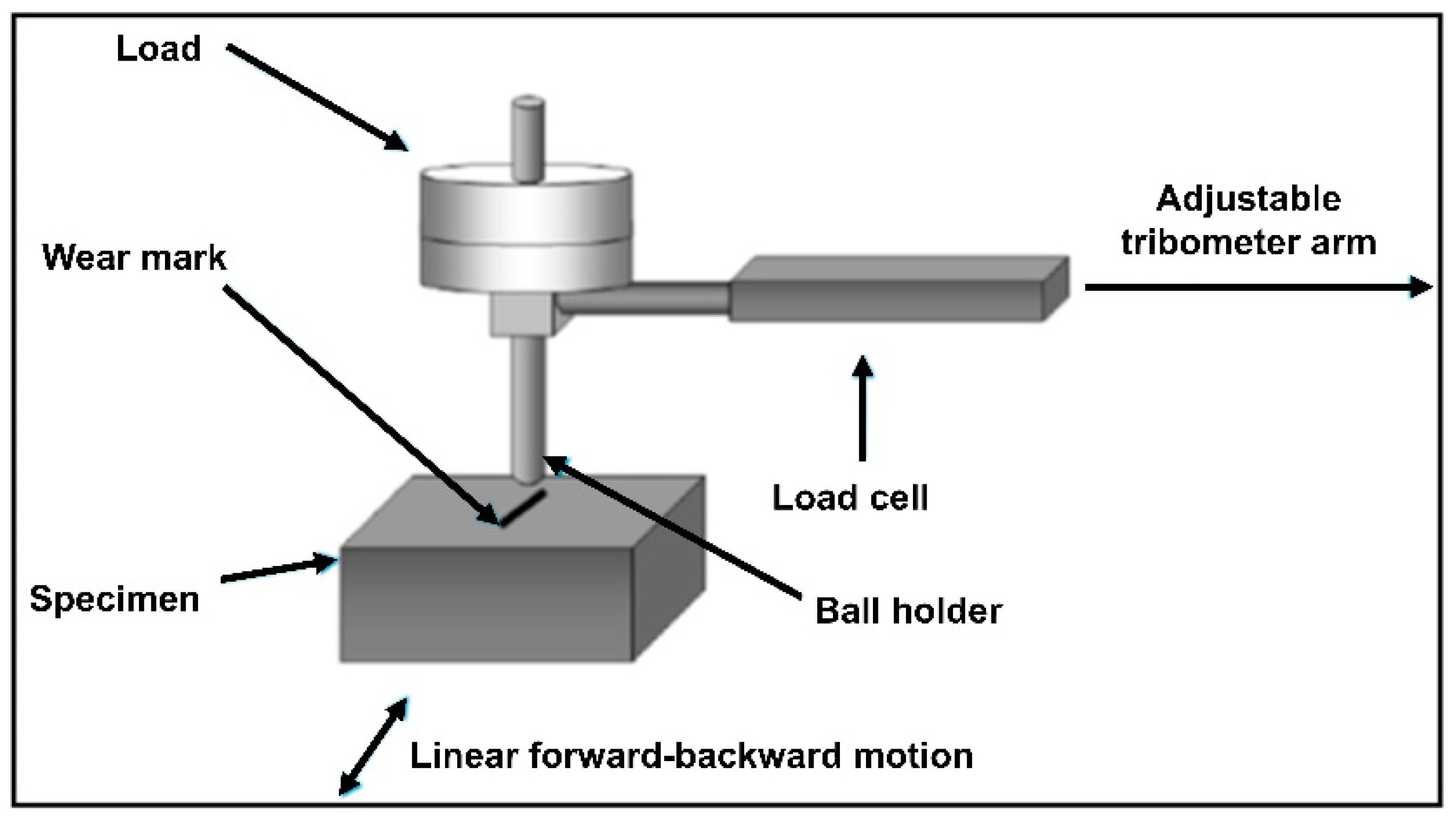 Load

Adjustable tribometer arm

Wear mark

Load cell

Specimen

Ball holder

Linear forward-backward motion