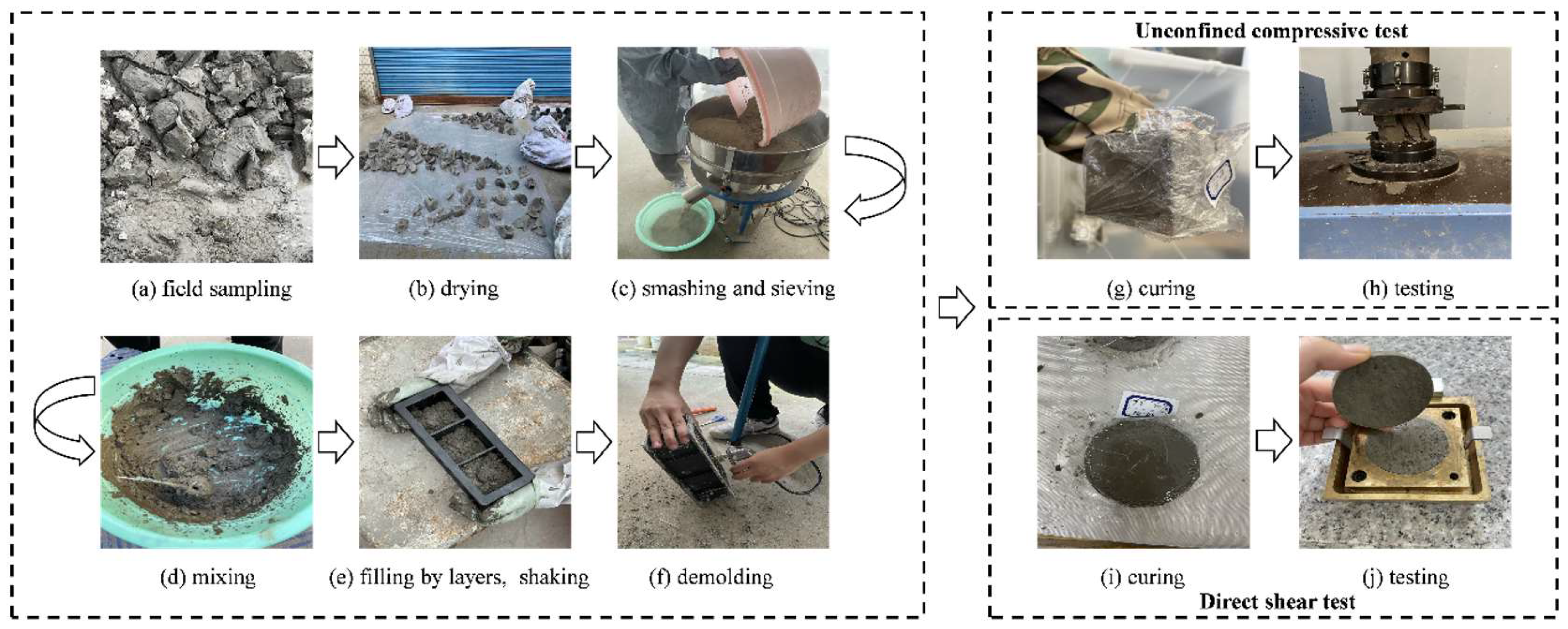 (a) field sampling

(b) drying

(c) smashing and sieving

(d) mixing

(e) filling by layers, shaking

(f) demolding

Unconfined compressive test

(g) curing

(h) testing

(i) curing

(j) testing

Direct shear test