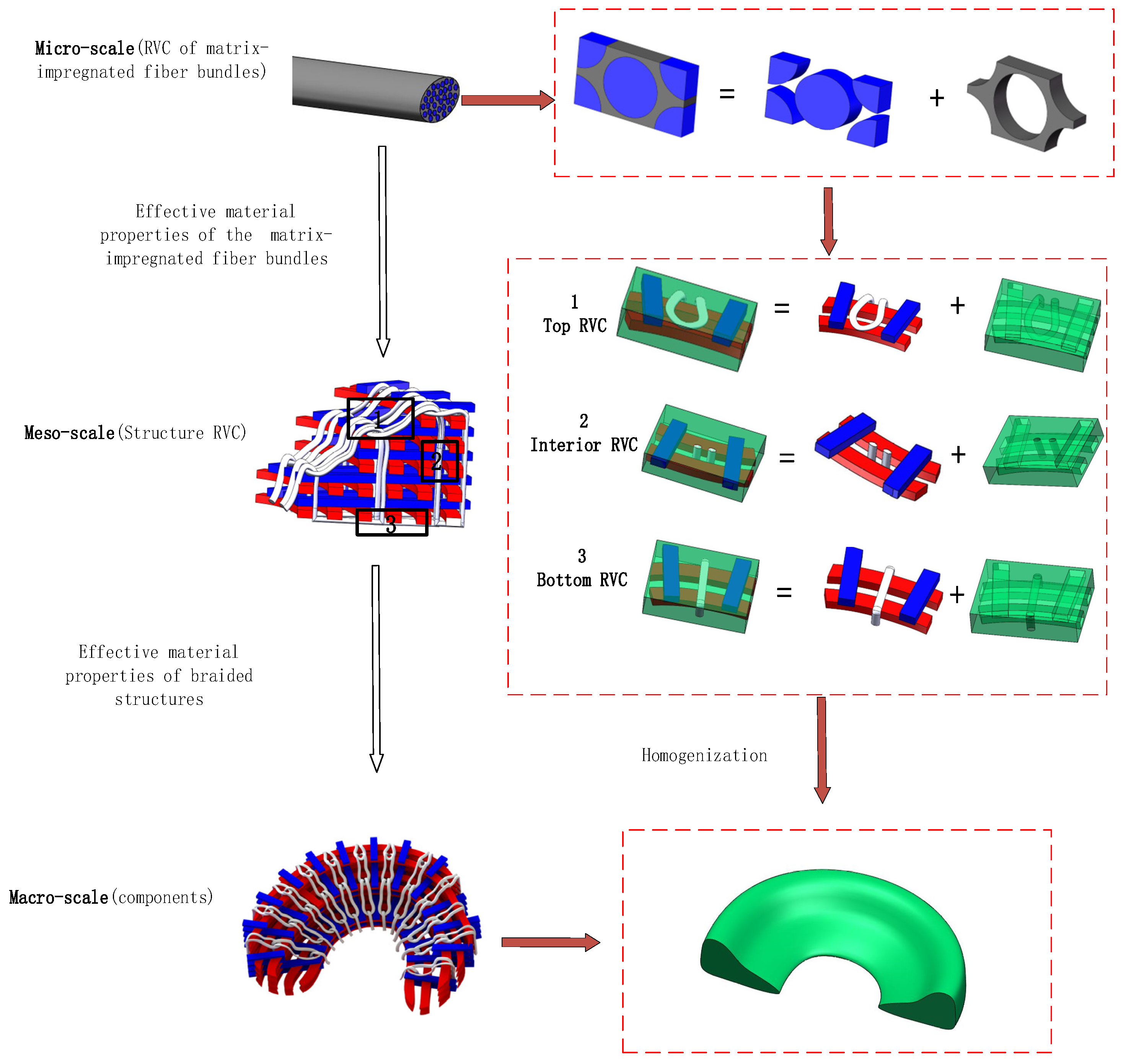 Micro-scale(RVC of matrix-impregnated fiber bundles)

=

+

Effective material properties of the matrix-impregnated fiber bundles

1
Top RVC

=

+

Meso-scale(Structure RVC)

1

2

3

2
Interior RVC

=

+

3
Bottom RVC

=

+

Effective material properties of braided structures

Homogenization

Macro-scale(components)