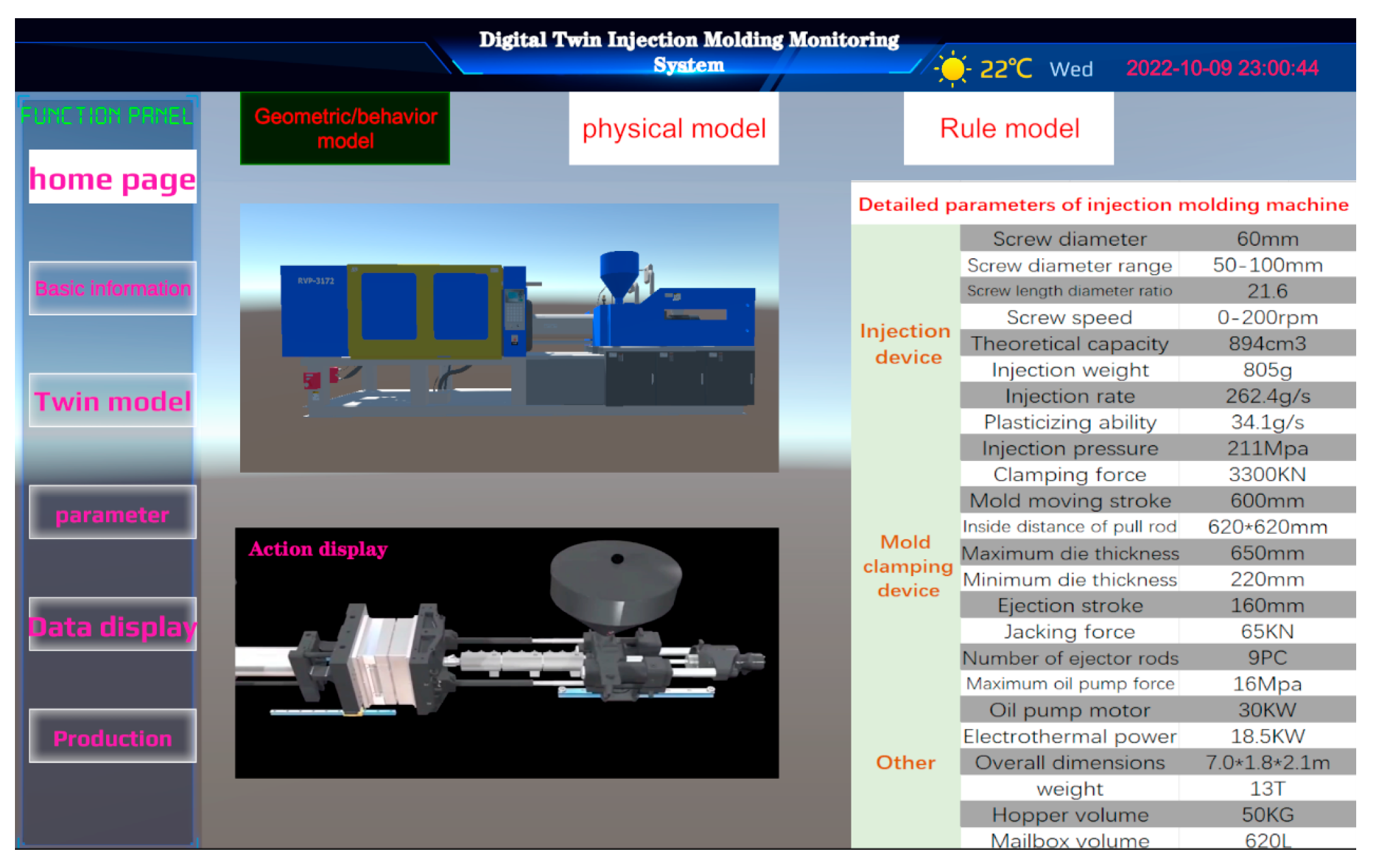 Digital Twin Injection Molding Monitoring System

22℃ Wed 2022-10-09 23:00:44

FUNCTION PANEL

home page

Basic information

Twin model

parameter

Data display

Production

Geometric/behavior model

physical model

Rule model

RVP-3172

Action display

Detailed parameters of injection molding machine

| | | |
|---|---|---|
| Injection device | Screw diameter | 60mm |
| | Screw diameter range | 50-100mm |
| | Screw length diameter ratio | 21.6 |
| | Screw speed | 0-200rpm |
| | Theoretical capacity | 894cm3 |
| | Injection weight | 805g |
| | Injection rate | 262.4g/s |
| | Plasticizing ability | 34.1g/s |
| | Injection pressure | 211Mpa |
| Mold clamping device | Clamping force | 3300KN |
| | Mold moving stroke | 600mm |
| | Inside distance of pull rod | 620*620mm |
| | Maximum die thickness | 650mm |
| | Minimum die thickness | 220mm |
| | Ejection stroke | 160mm |
| | Jacking force | 65KN |
| | Number of ejector rods | 9PC |
| Other | Maximum oil pump force | 16Mpa |
| | Oil pump motor | 30KW |
| | Electrothermal power | 18.5KW |
| | Overall dimensions | 7.0*1.8*2.1m |
| | weight | 13T |
| | Hopper volume | 50KG |
| | Mailbox volume | 620L |