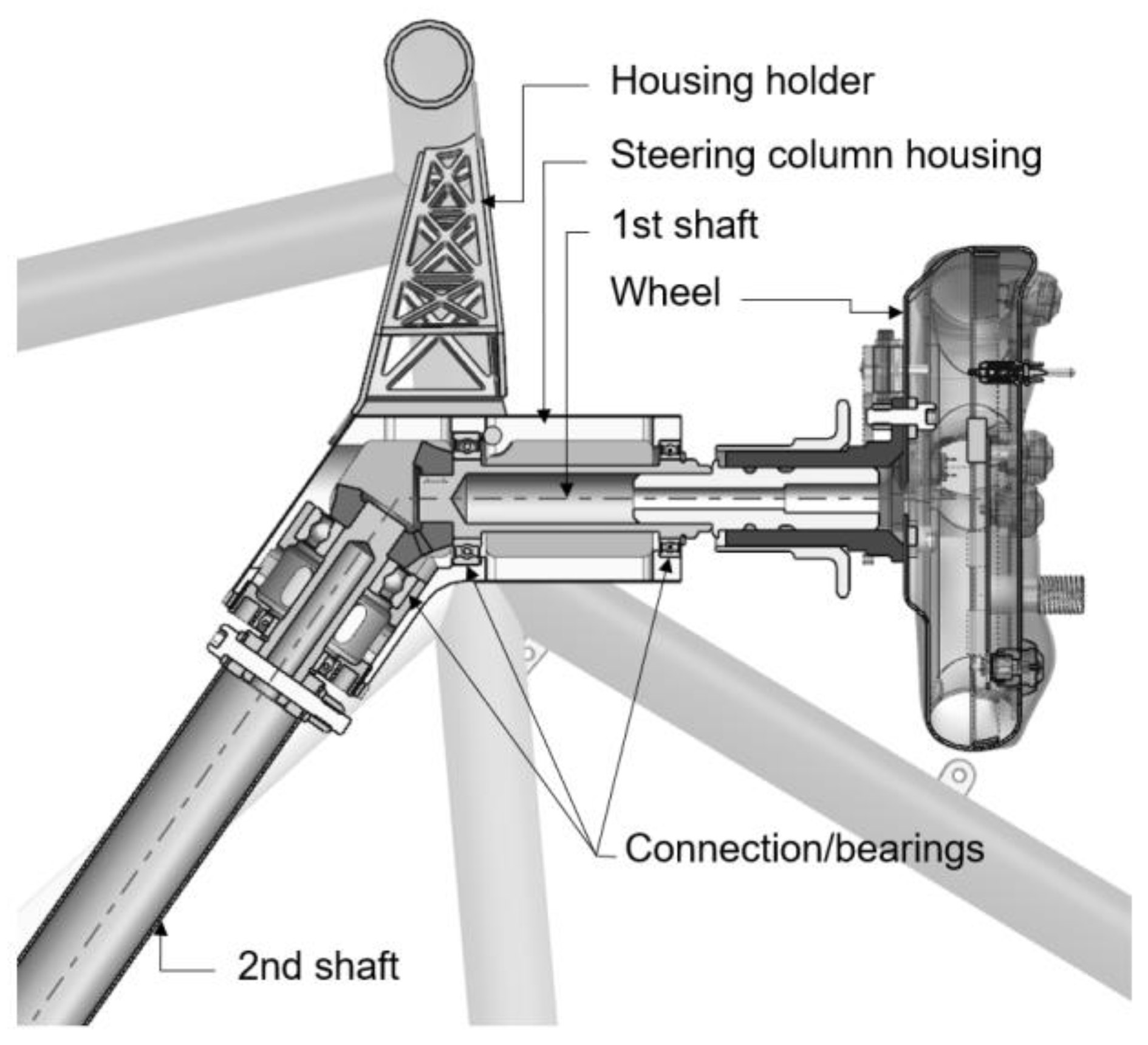 Housing holder
Steering column housing
1st shaft
Wheel
Connection/bearings
2nd shaft