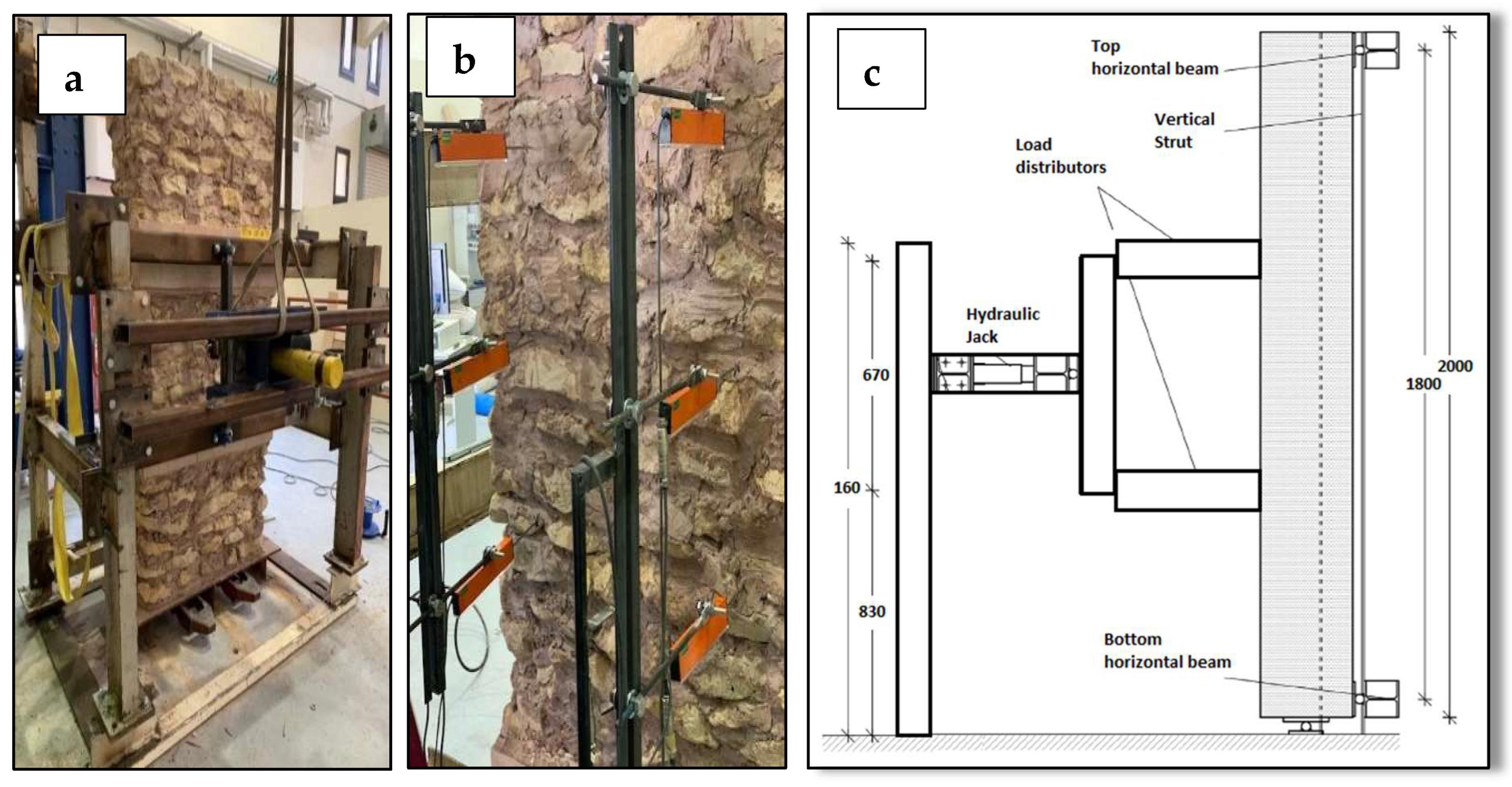 a

b

c

Top horizontal beam

Vertical Strut

Load distributors

Hydraulic Jack

670

160

830

2000

1800

Bottom horizontal beam