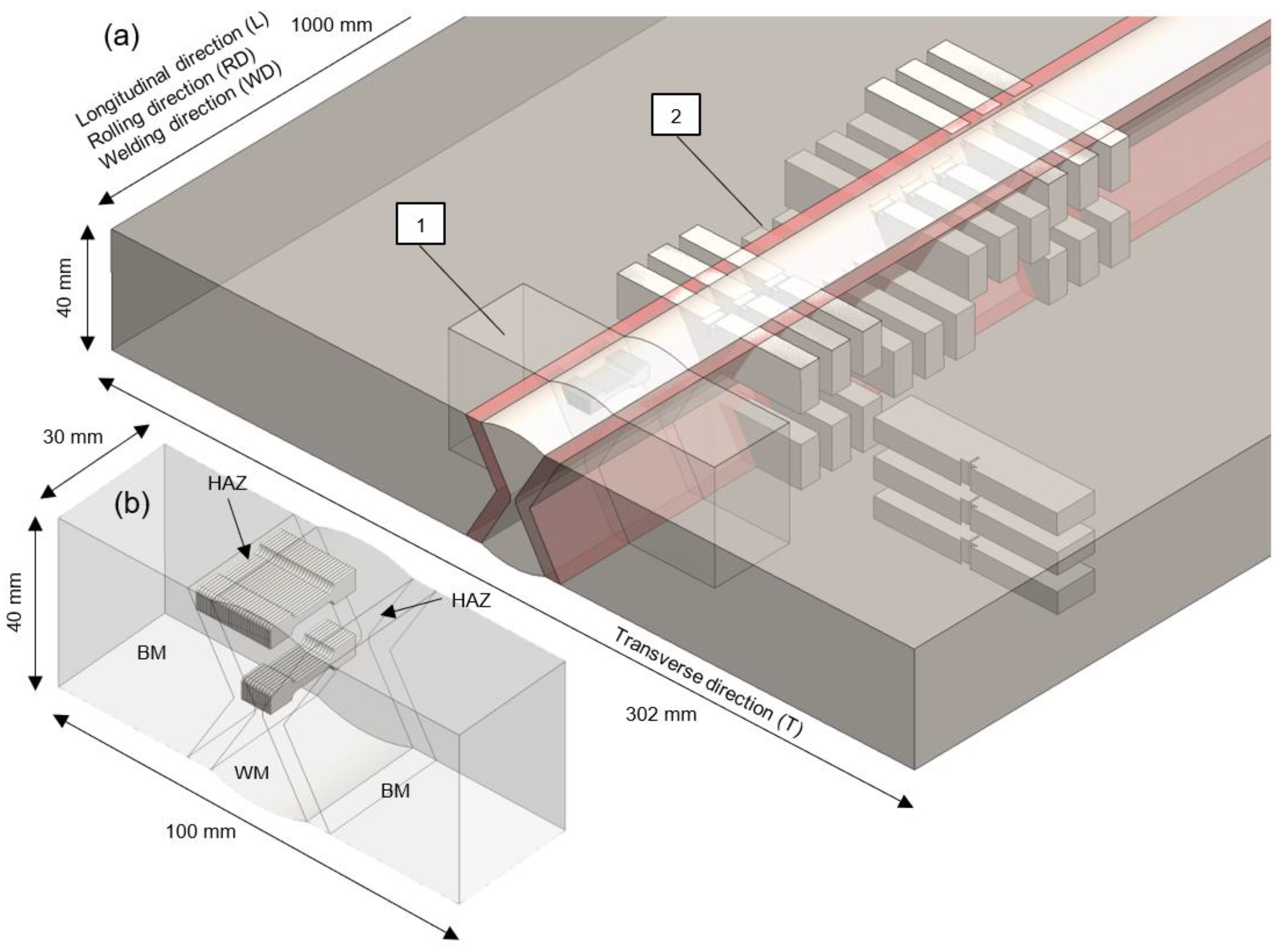 (a)

Longitudinal direction (L)
Rolling direction (RD)
Welding direction (WD)

1000 mm

2

1

40 mm

30 mm

(b)

HAZ

HAZ

40 mm

BM

WM

BM

100 mm

Transverse direction (T)

302 mm