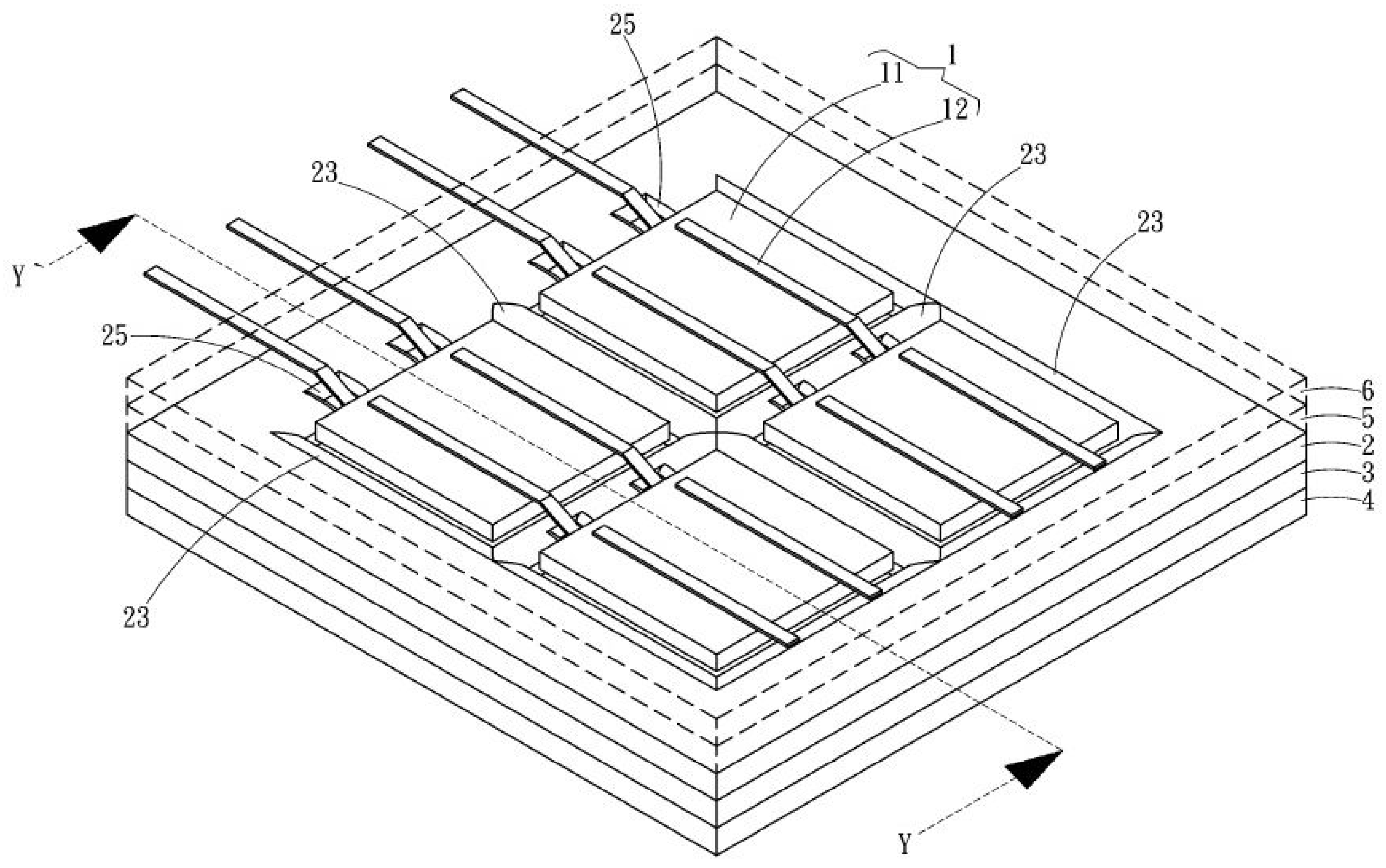 25
1
11
12
23
23
23
Y
25
6
5
2
3
4
23
Y