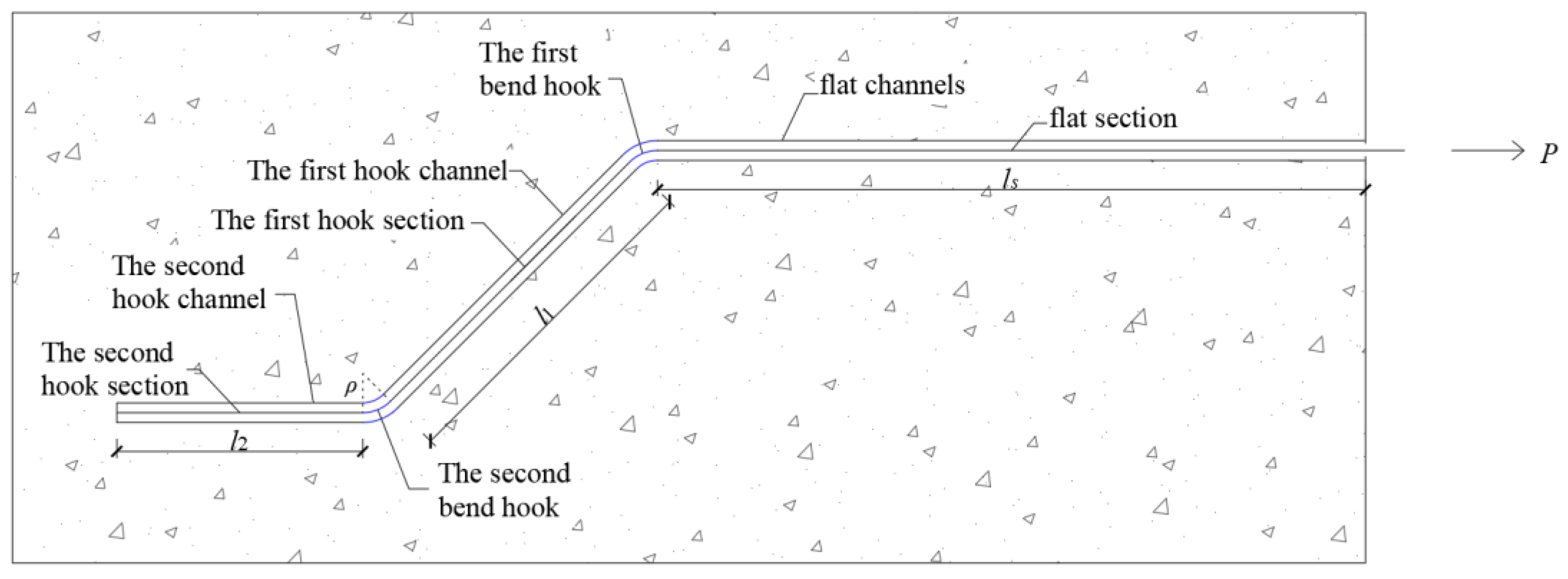 The first bend hook

flat channels

flat section

$P$

The first hook channel

$l_s$

The first hook section

The second hook channel

$l_1$

The second hook section

$\rho$

$l_2$

The second bend hook