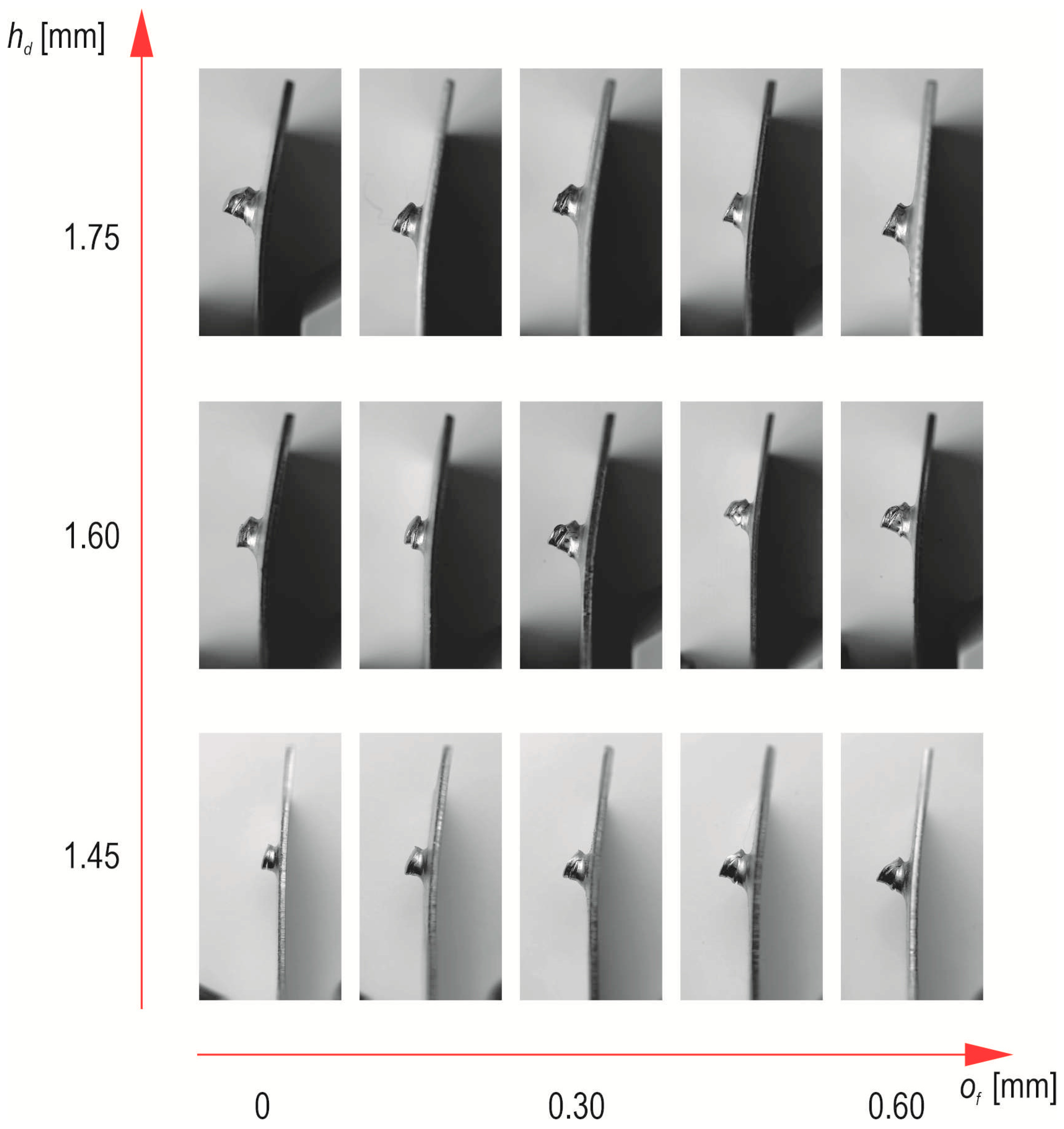 $h_d$ [mm]

1.75

1.60

1.45

$o_f$ [mm]

0

0.30

0.60