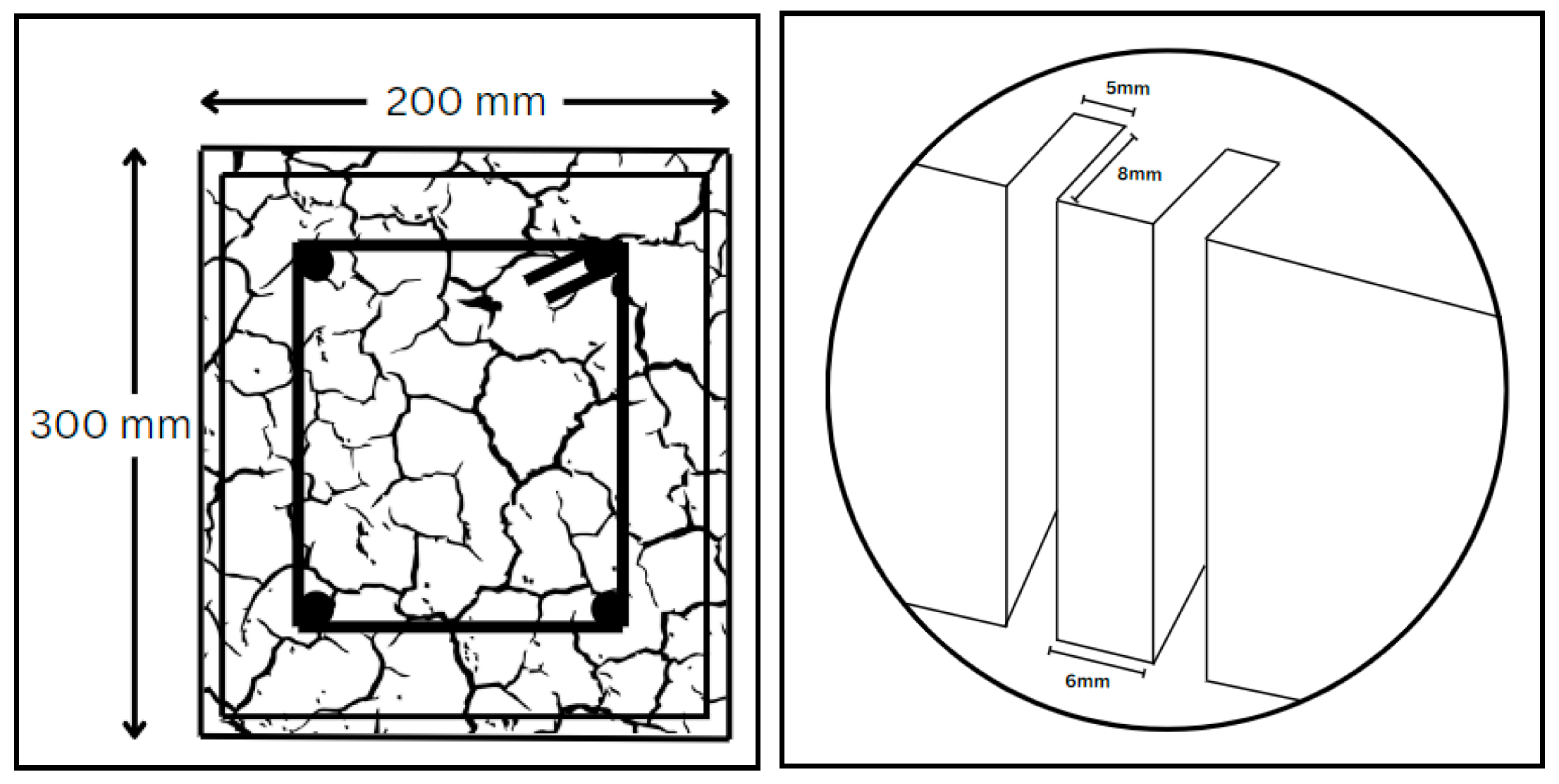 200 mm

300 mm

5mm

8mm

6mm