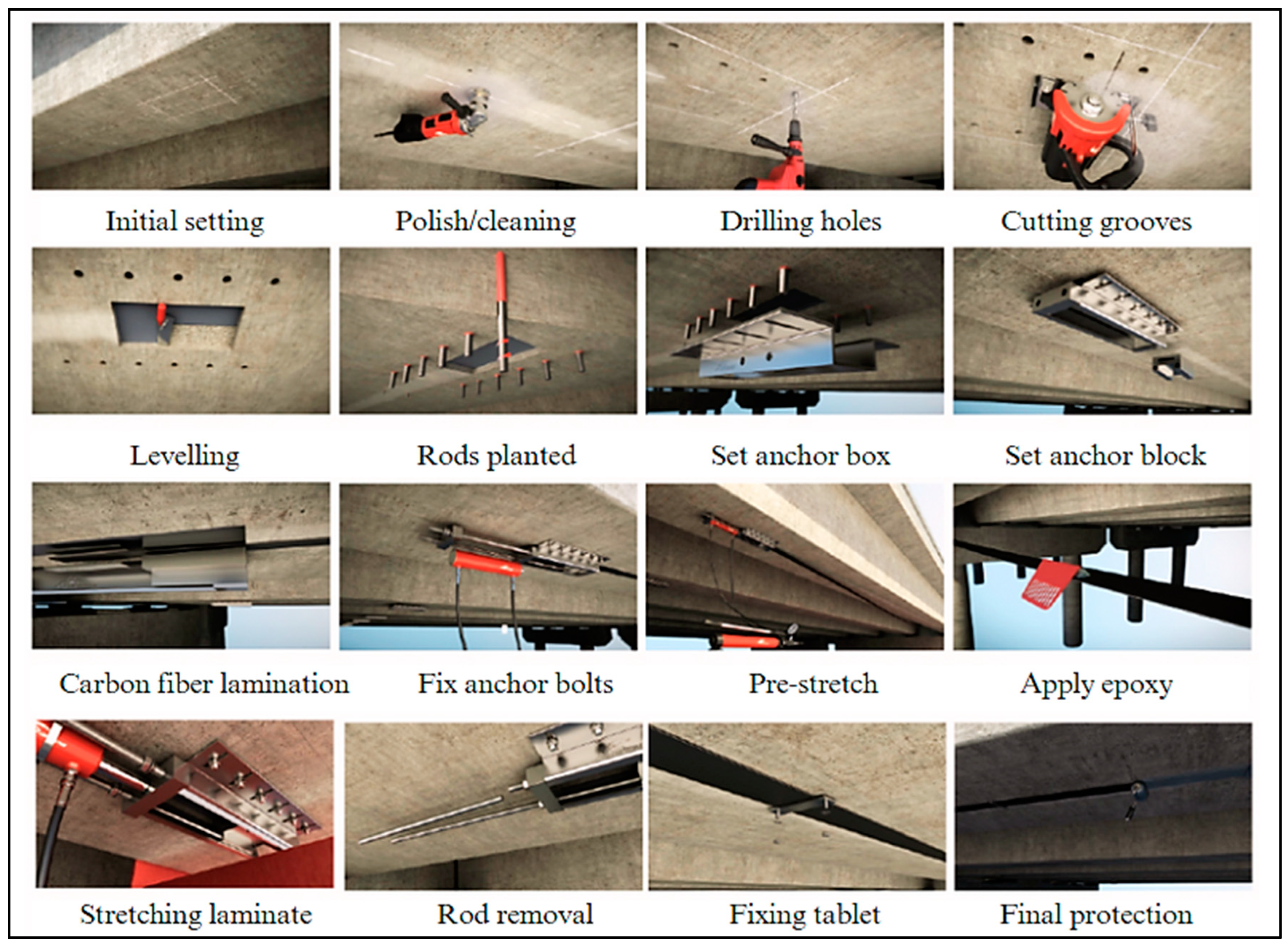 Initial setting
Polish/cleaning
Drilling holes
Cutting grooves

Levelling
Rods planted
Set anchor box
Set anchor block

Carbon fiber lamination
Fix anchor bolts
Pre-stretch
Apply epoxy

Stretching laminate
Rod removal
Fixing tablet
Final protection