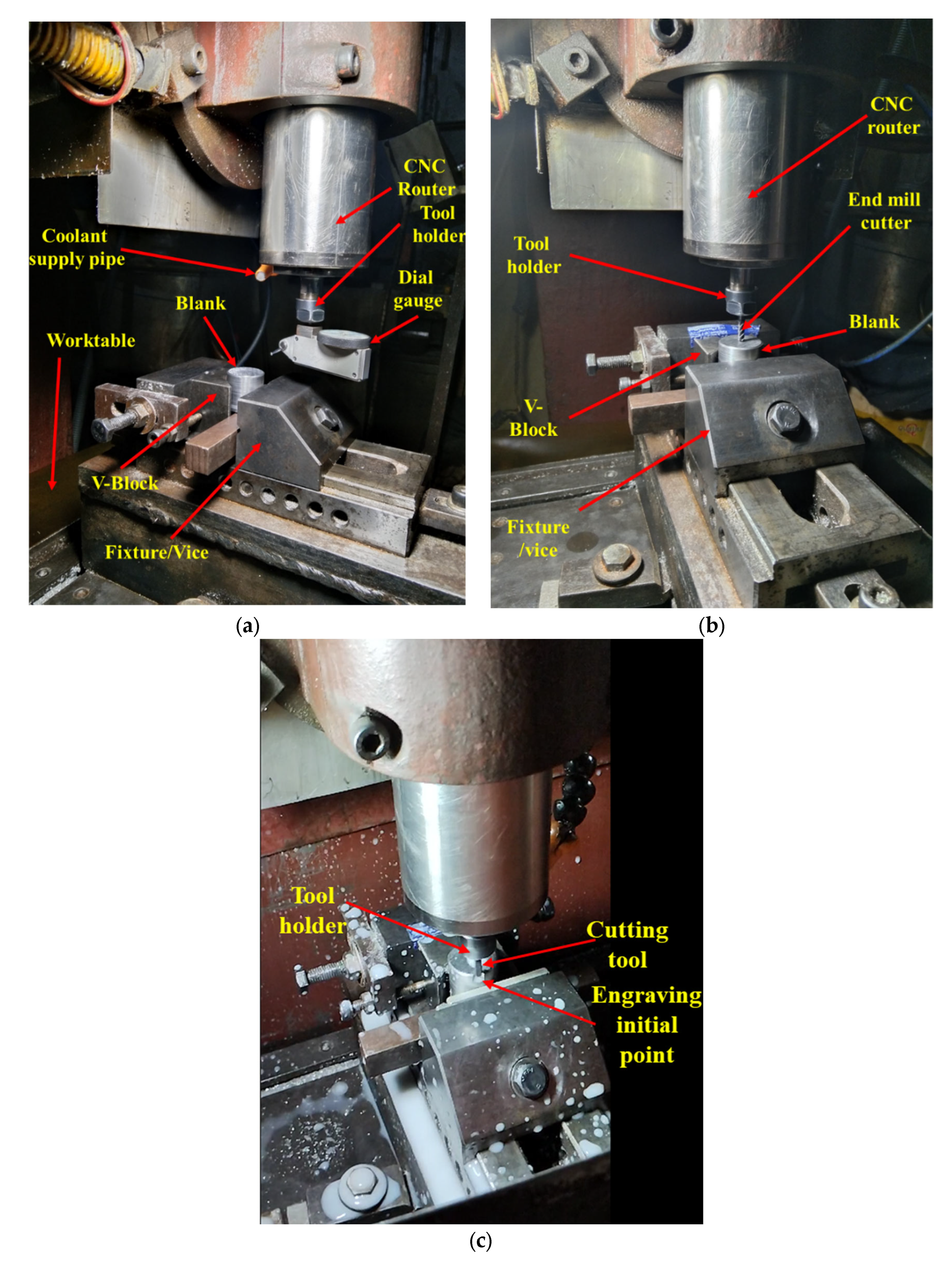 CNC Router

Tool holder

Coolant supply pipe

Dial gauge

Blank

Worktable

V-Block

Fixture/Vice

(a)

CNC router

End mill cutter

Tool holder

Blank

V-Block

Fixture /vice

(b)

Tool holder

Cutting tool

Engraving initial point

(c)