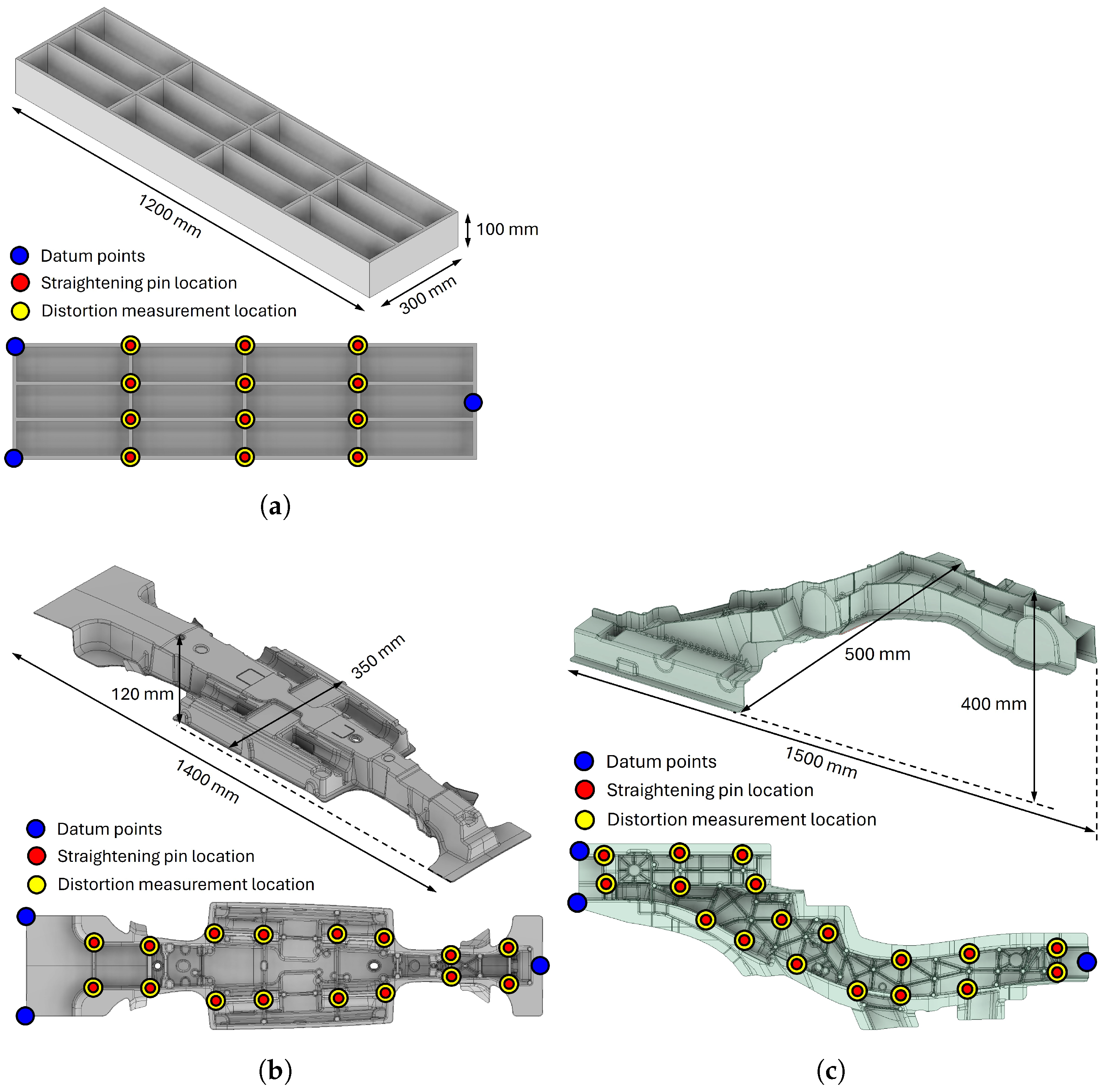 1200 mm
100 mm
300 mm
Datum points
Straightening pin location
Distortion measurement location

(a)

350 mm
120 mm
1400 mm
Datum points
Straightening pin location
Distortion measurement location

(b)

500 mm
400 mm
1500 mm
Datum points
Straightening pin location
Distortion measurement location

(c)