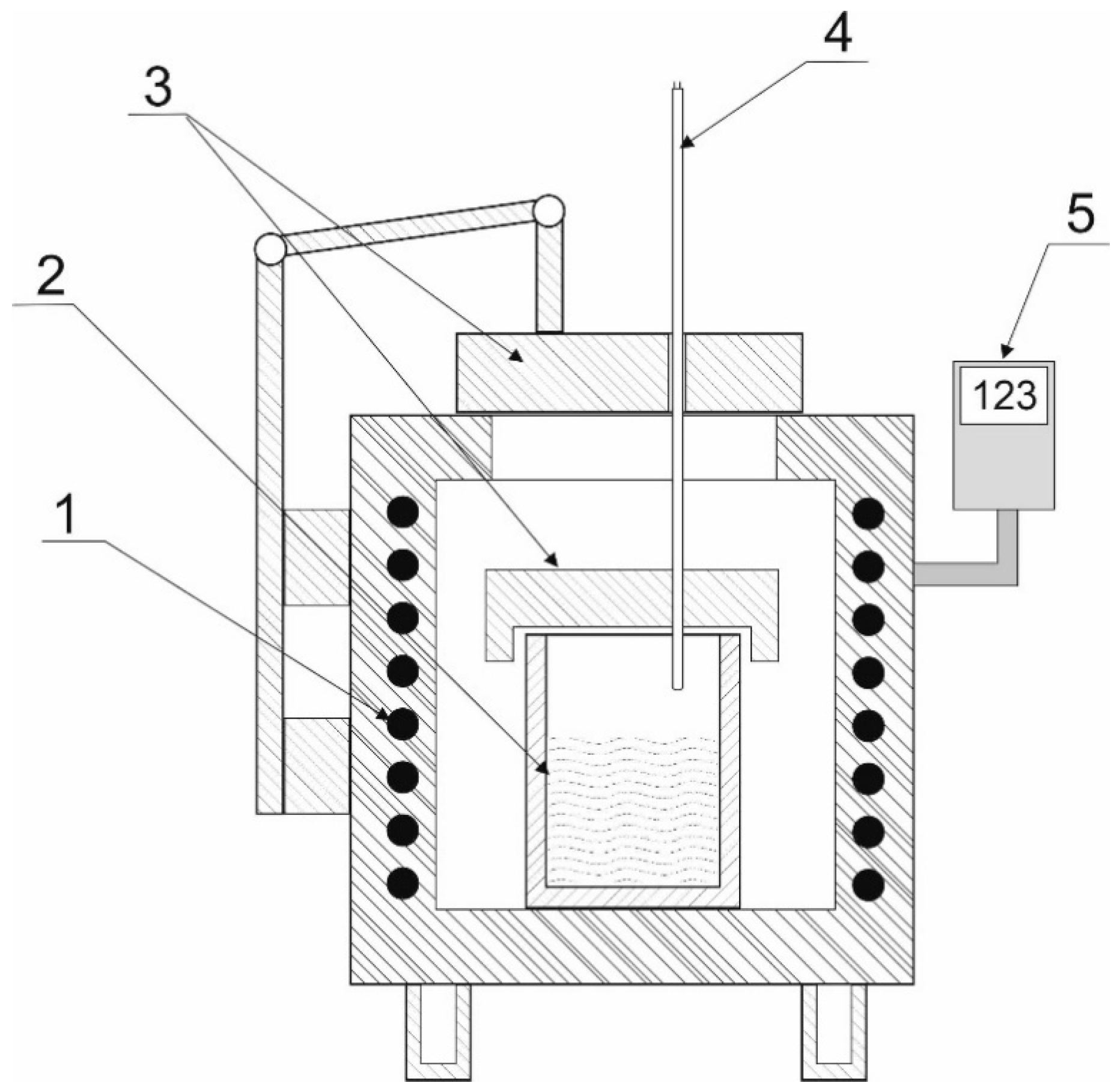 4

3

5

2

123

1