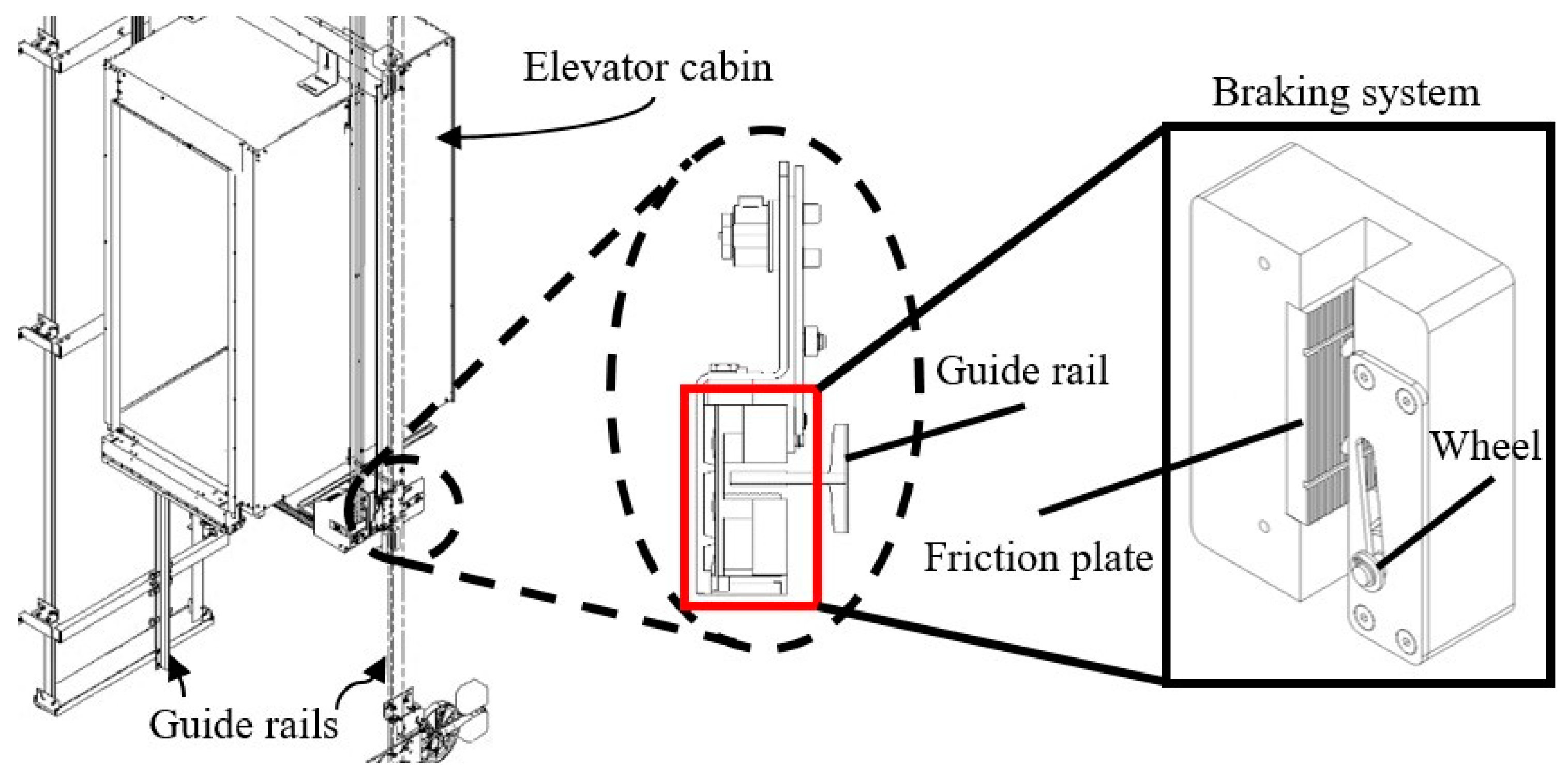 Elevator cabin

Braking system

Guide rail

Wheel

Friction plate

Guide rails