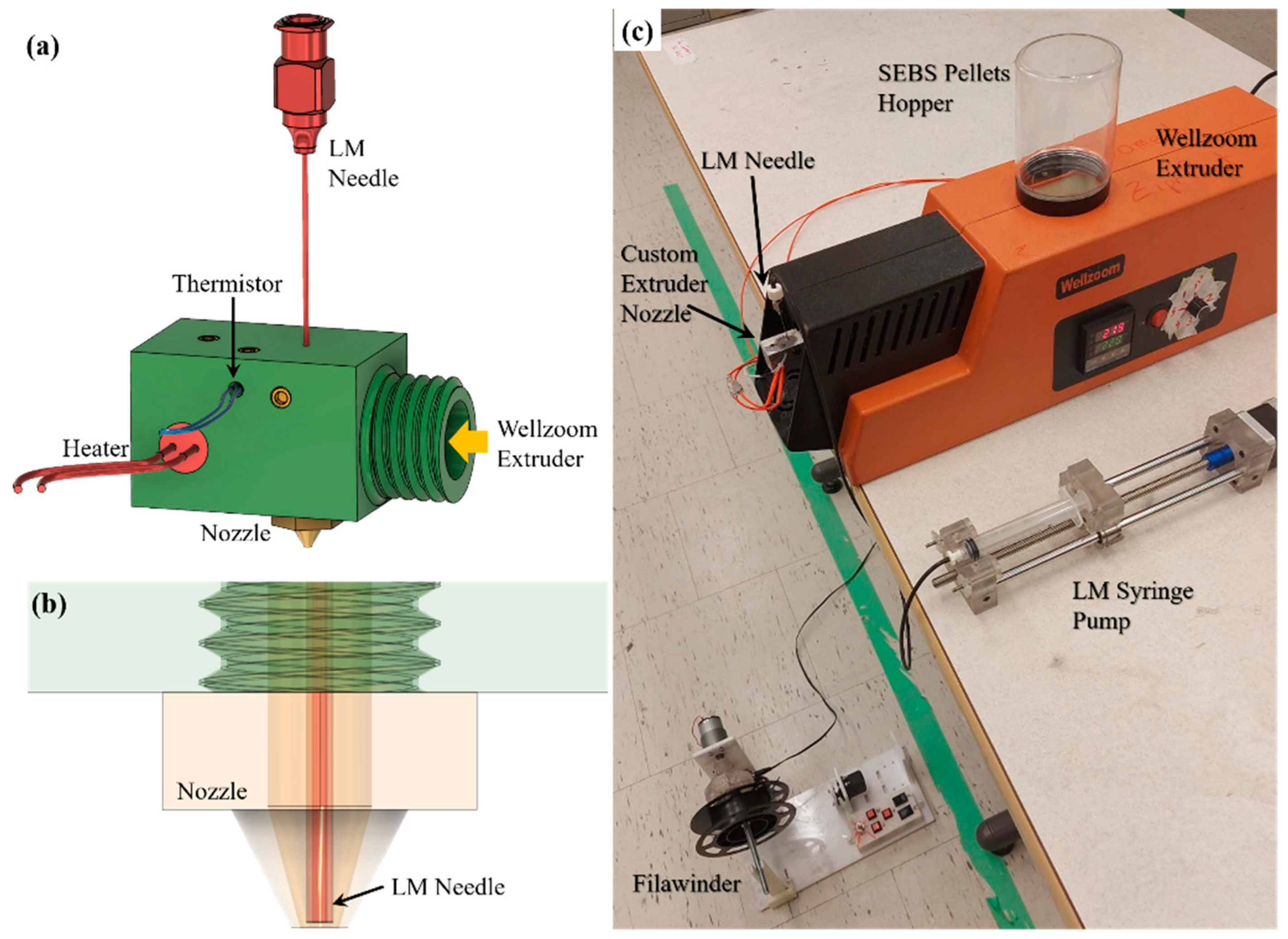 (a)

LM Needle

Thermistor

Heater

Wellzoom Extruder

Nozzle

(b)

Nozzle

LM Needle

(c)

SEBS Pellets Hopper

Wellzoom Extruder

LM Needle

Custom Extruder Nozzle

Wellzoom

LM Syringe Pump

Filawinder