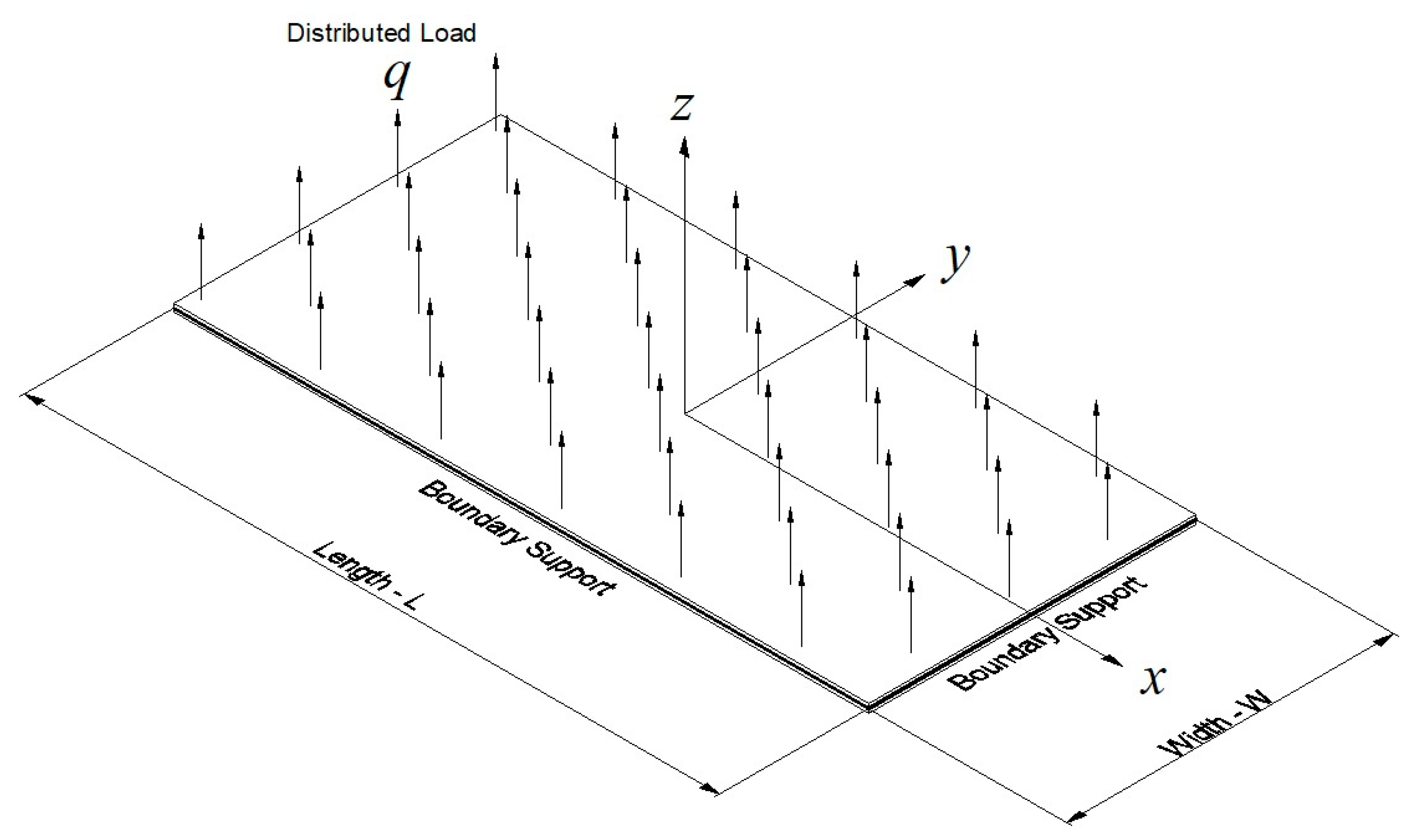 Distributed Load

$q$

$z$

$y$

Boundary Support

Length - L

Boundary Support

$x$

Width - W