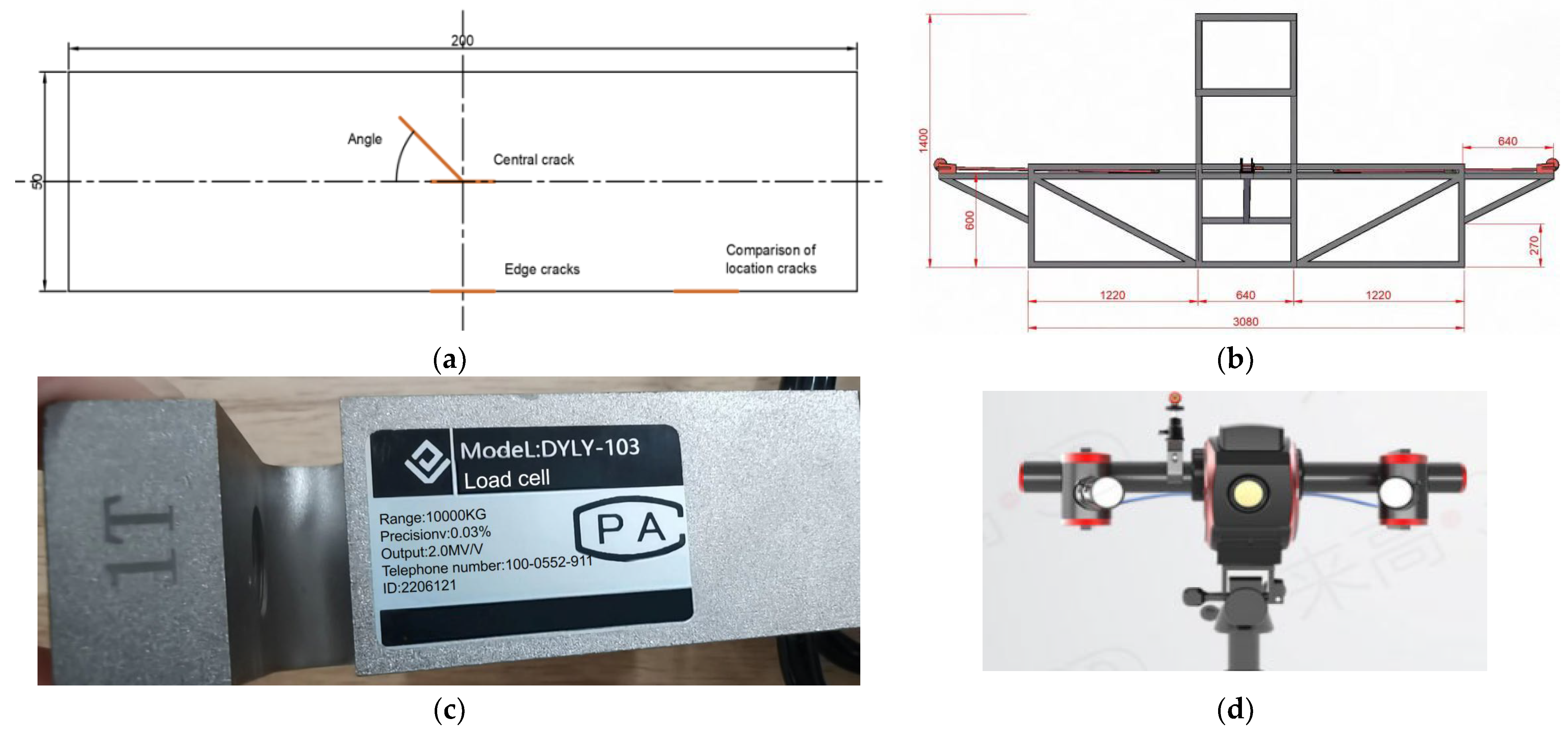 200

50

Angle

Central crack

Edge cracks

Comparison of location cracks

(a)

1400

600

640

270

1220

640

1220

3080

(b)

1T

ModeL:DYLY-103

Load cell

Range:10000KG

Precisionv:0.03%

Output:2.0MV/V

Telephone number:100-0552-911

ID:2206121

PA

(c)

(d)