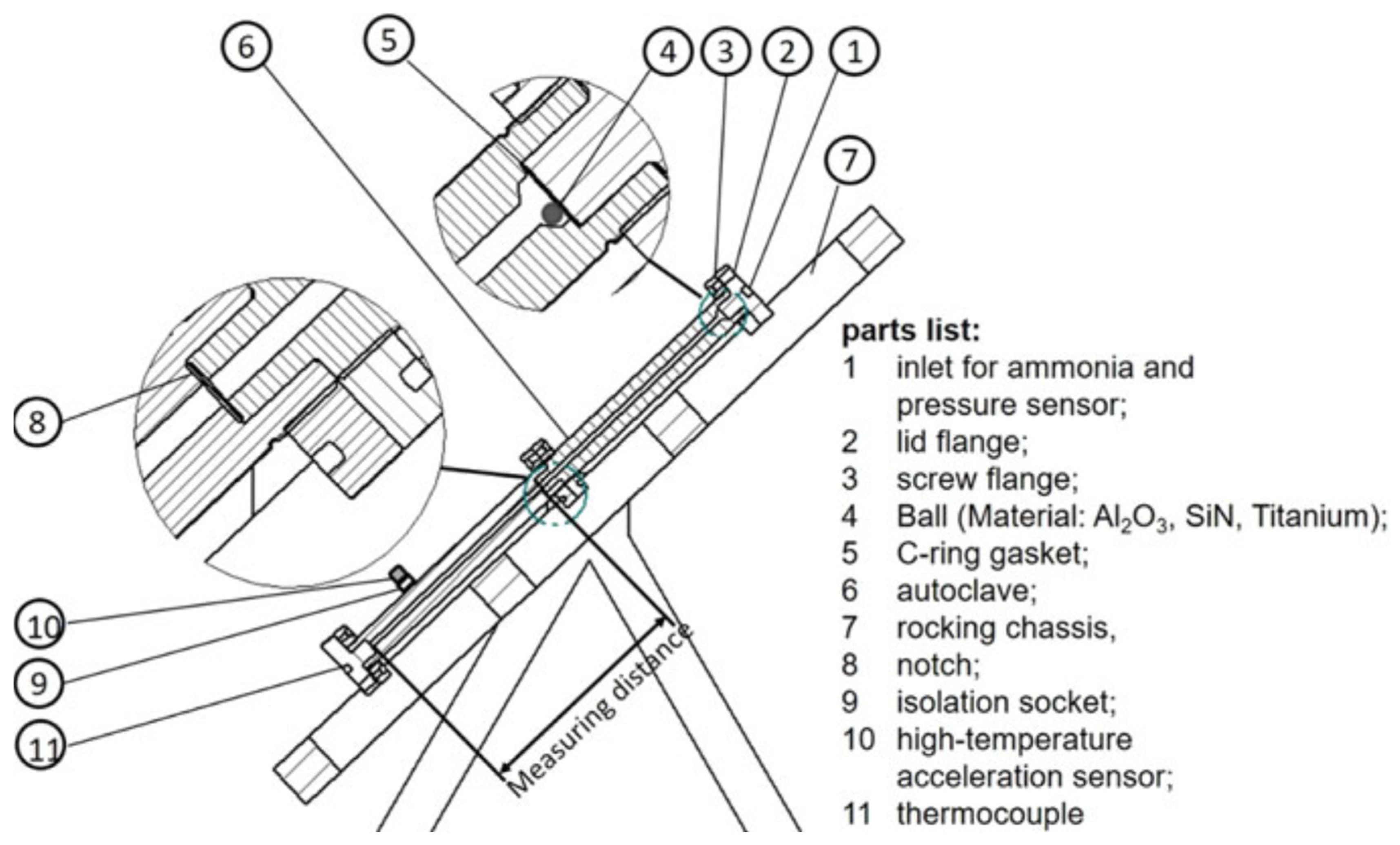 6
5
4
3
2
1
7
8
10
9
11
Measuring distance

parts list:
1 inlet for ammonia and pressure sensor;
2 lid flange;
3 screw flange;
4 Ball (Material: $Al_2O_3$, SiN, Titanium);
5 C-ring gasket;
6 autoclave;
7 rocking chassis,
8 notch;
9 isolation socket;
10 high-temperature acceleration sensor;
11 thermocouple