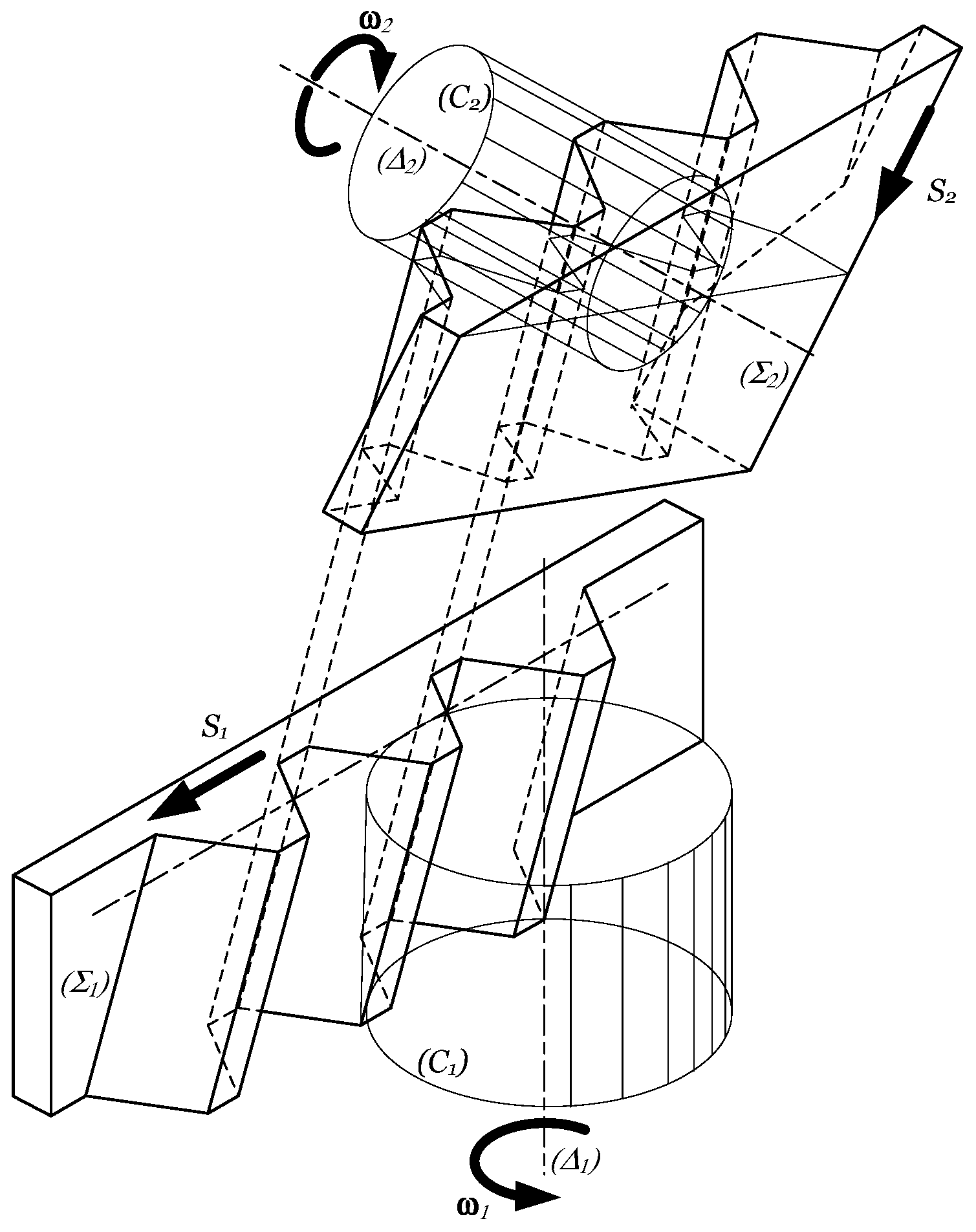 $\omega_2$

$(C_2)$

$(\Delta_2)$

$S_2$

$(\Sigma_2)$

$S_1$

$(\Sigma_1)$

$(C_1)$

$(\Delta_1)$

$\omega_1$