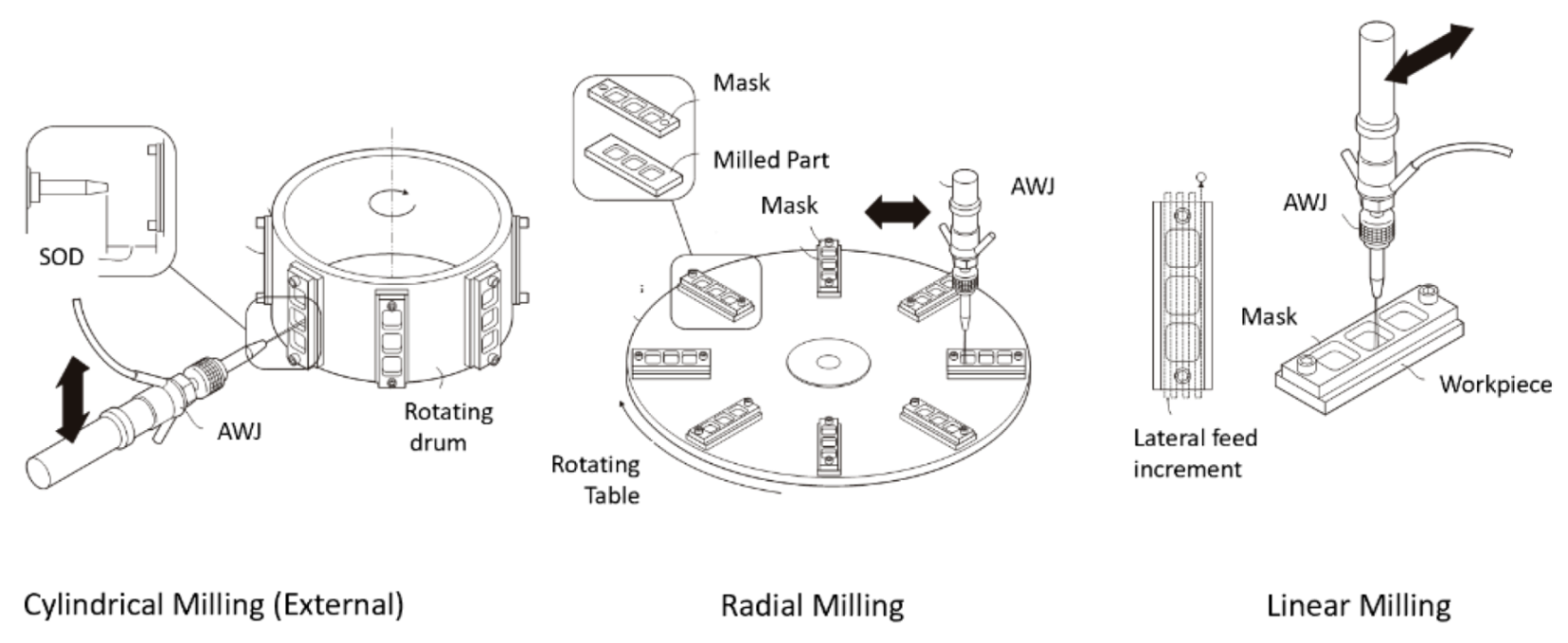 SOD

AWJ

Rotating drum

Cylindrical Milling (External)

Mask

Milled Part

Mask

AWJ

Rotating Table

Radial Milling

AWJ

Mask

Workpiece

Lateral feed increment

Linear Milling