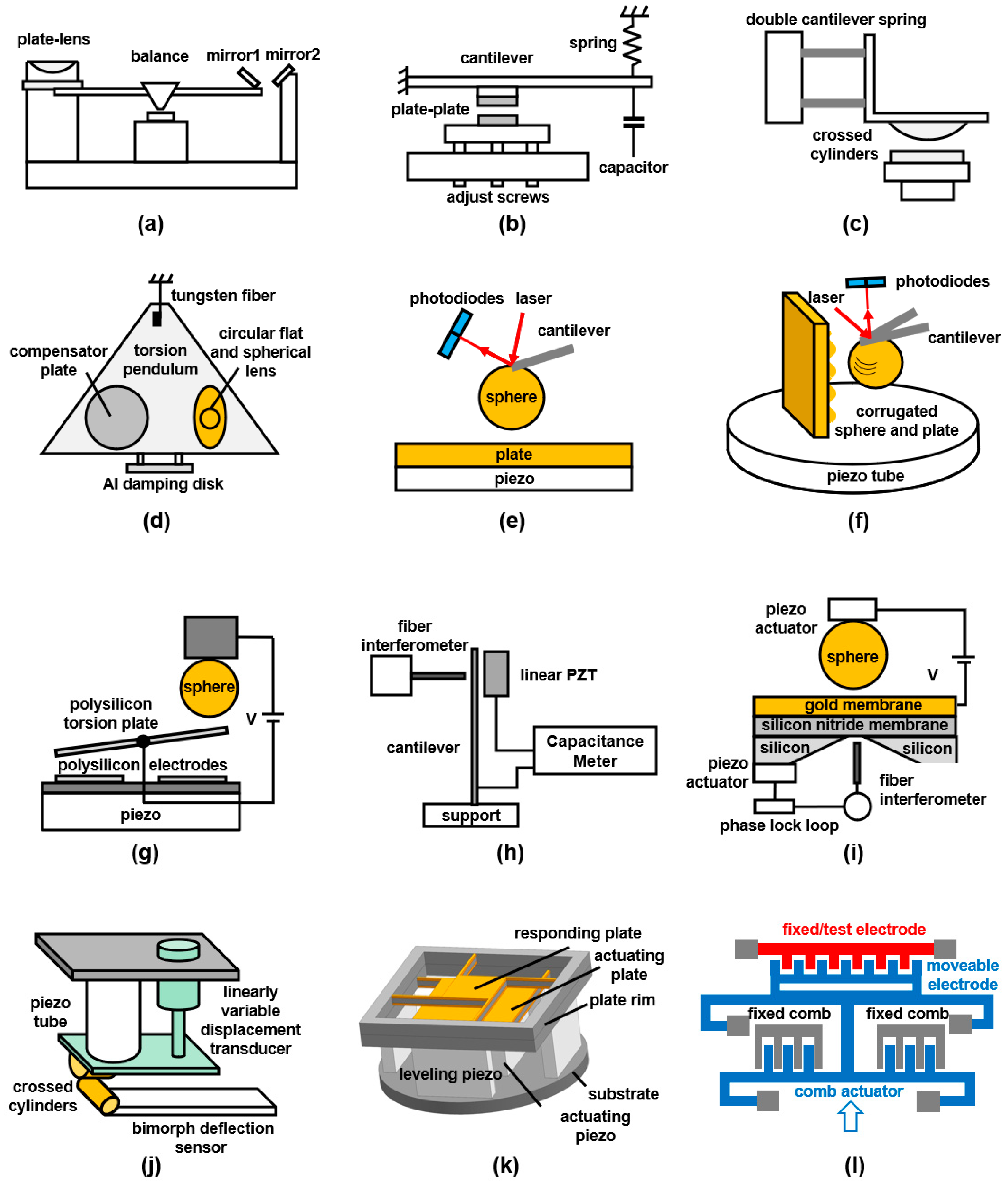 plate-lens
balance
mirror1 mirror2
(a)

spring
cantilever
plate-plate
capacitor
adjust screws
(b)

double cantilever spring
crossed cylinders
(c)

tungsten fiber
compensator plate
torsion pendulum
circular flat and spherical lens
Al damping disk
(d)

photodiodes
laser
cantilever
sphere
plate
piezo
(e)

photodiodes
laser
cantilever
corrugated sphere and plate
piezo tube
(f)

sphere
polysilicon torsion plate
V
polysilicon
electrodes
piezo
(g)

fiber interferometer
linear PZT
cantilever
Capacitance Meter
support
(h)

piezo actuator
sphere
V
gold membrane
silicon nitride membrane
silicon
silicon
piezo actuator
fiber interferometer
phase lock loop
(i)

piezo tube
linearly variable displacement transducer
crossed cylinders
bimorph deflection sensor
(j)

responding plate
actuating plate
plate rim
leveling piezo
substrate
actuating piezo
(k)

fixed/test electrode
moveable electrode
fixed comb
fixed comb
comb actuator
(l)