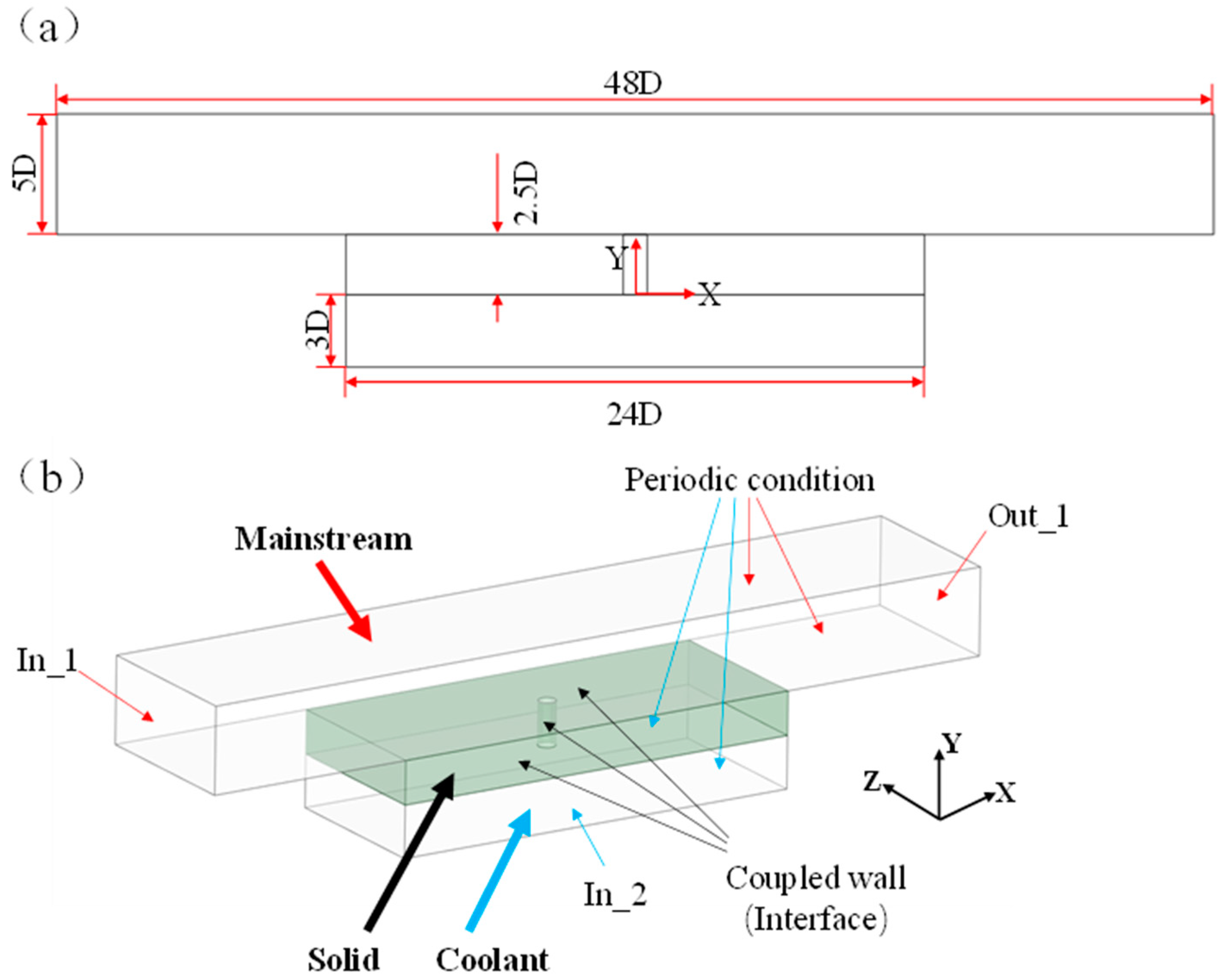 (a)

48D

5D

2.5D

Y

X

3D

24D

(b)

Periodic condition

Out_1

Mainstream

In_1

Y

Z

X

In_2

Coupled wall (Interface)

Solid

Coolant