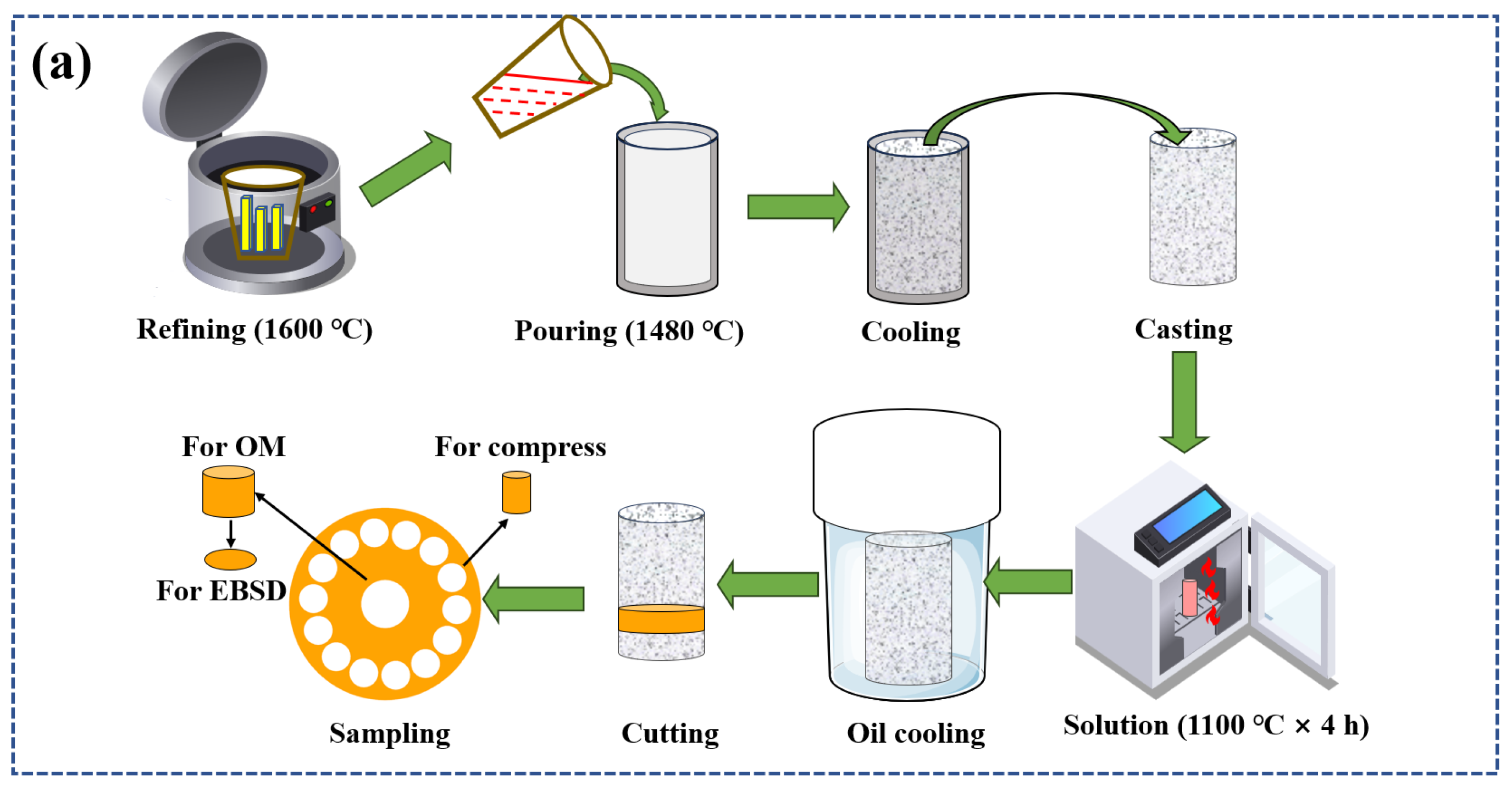 (a)

Refining (1600 °C)

Pouring (1480 °C)

Cooling

Casting

For OM

For compress

For EBSD

Sampling

Cutting

Oil cooling

Solution (1100 °C × 4 h)