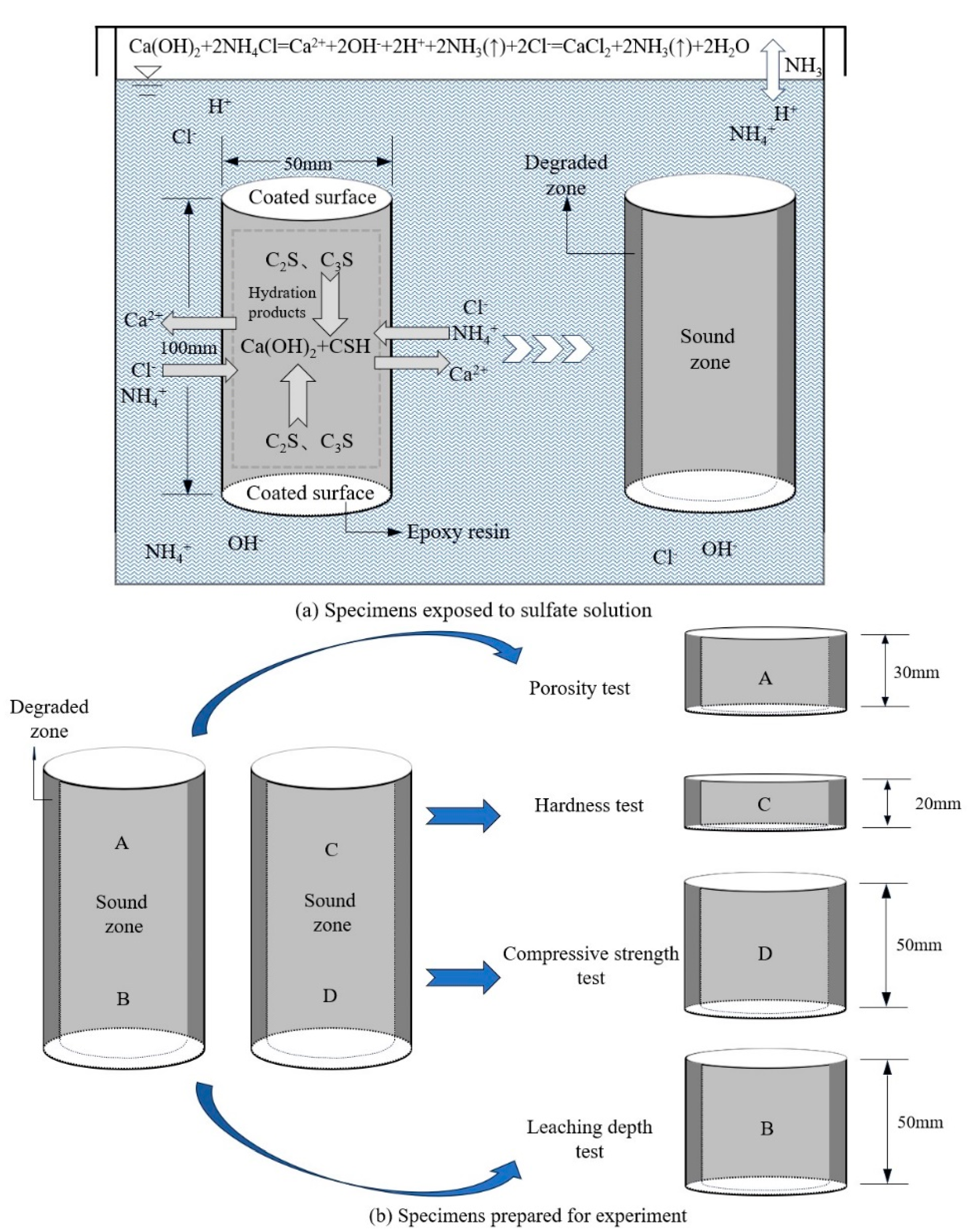 $Ca(OH)_2+2NH_4Cl=Ca^{2+}+2OH^-+2H^++2NH_3(\uparrow)+2Cl^-=CaCl_2+2NH_3(\uparrow)+2H_2O$

$NH_3$

$H^+$

$Cl^-$

$H^+$

$NH_4^+$

50mm

Degraded zone

Coated surface

$C_2S$、$C_3S$

Hydration products

$Ca^{2+}$

100mm

$Ca(OH)_2$+CSH

$Cl^-$

$NH_4^+$

$Cl^-$

$NH_4^+$

$Ca^{2+}$

$C_2S$、$C_3S$

Sound zone

Coated surface

Epoxy resin

$NH_4^+$

$OH^-$

$Cl^-$

$OH^-$

(a) Specimens exposed to sulfate solution

Degraded zone

A

Sound zone

B

C

Sound zone

D

Porosity test

A

30mm

Hardness test

C

20mm

Compressive strength test

D

50mm

Leaching depth test

B

50mm

(b) Specimens prepared for experiment