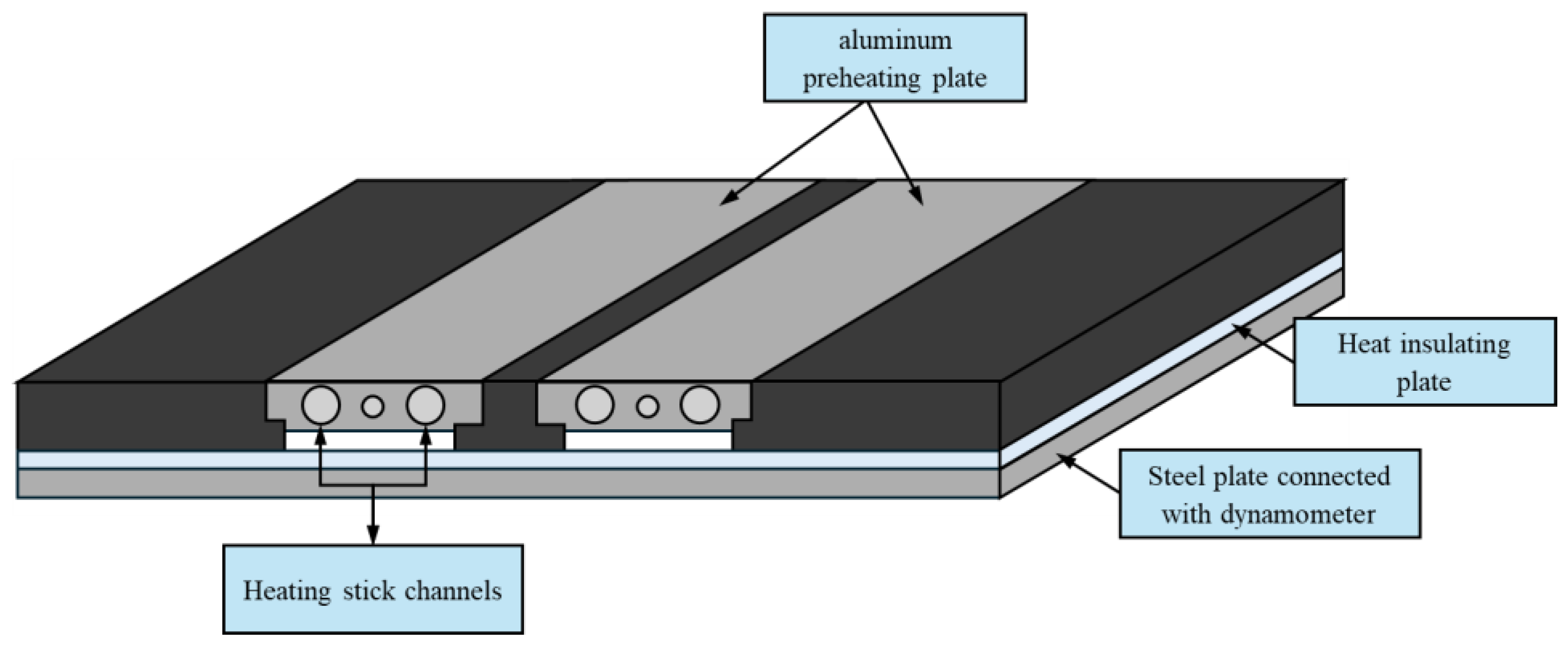 aluminum preheating plate

Heat insulating plate

Steel plate connected with dynamometer

Heating stick channels