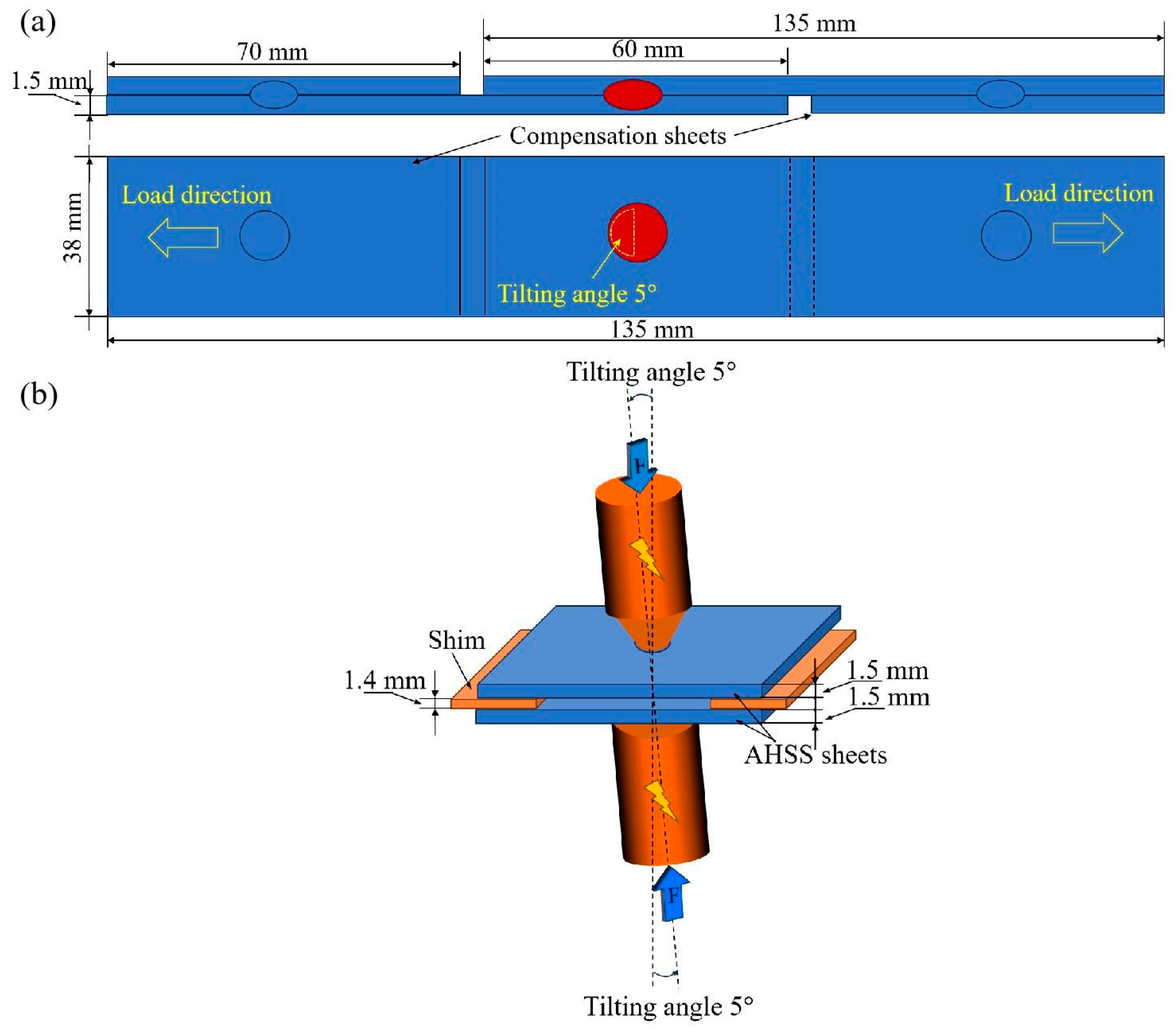 (a)

135 mm

70 mm

60 mm

1.5 mm

Compensation sheets

38 mm

Load direction

Load direction

Tilting angle 5°

135 mm

(b)

Tilting angle 5°

F

Shim

1.4 mm

1.5 mm

1.5 mm

AHSS sheets

F

Tilting angle 5°