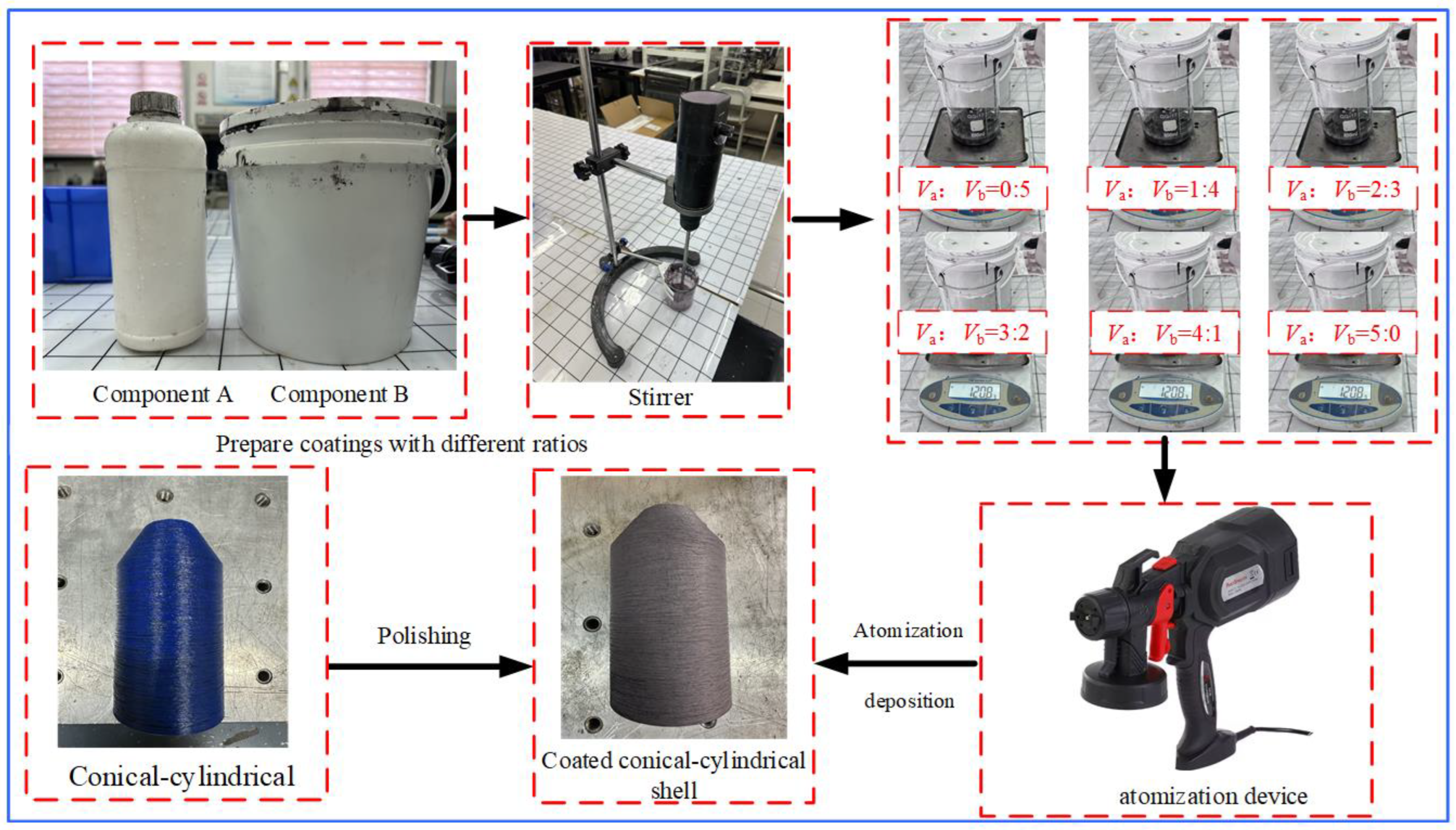 Component A Component B

Stirrer

$V_a$: $V_b$=0:5

$V_a$: $V_b$=1:4

$V_a$: $V_b$=2:3

$V_a$: $V_b$=3:2

$V_a$: $V_b$=4:1

$V_a$: $V_b$=5:0

1208

1208

1208

Prepare coatings with different ratios

Conical-cylindrical

Polishing

Coated conical-cylindrical shell

Atomization

deposition

atomization device