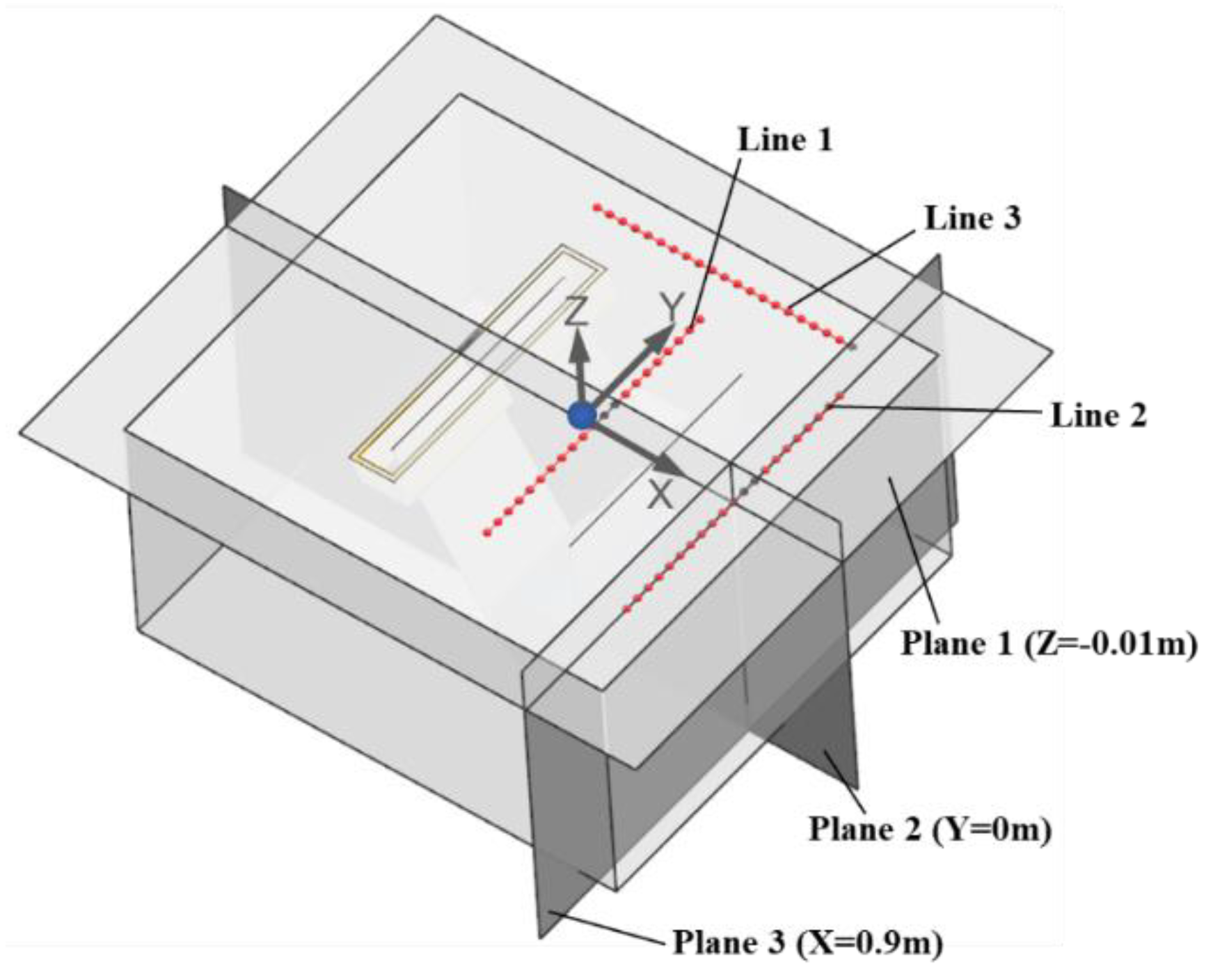 Line 1
Line 3
Z
Y
Line 2
X
Plane 1 (Z=-0.01m)
Plane 2 (Y=0m)
Plane 3 (X=0.9m)