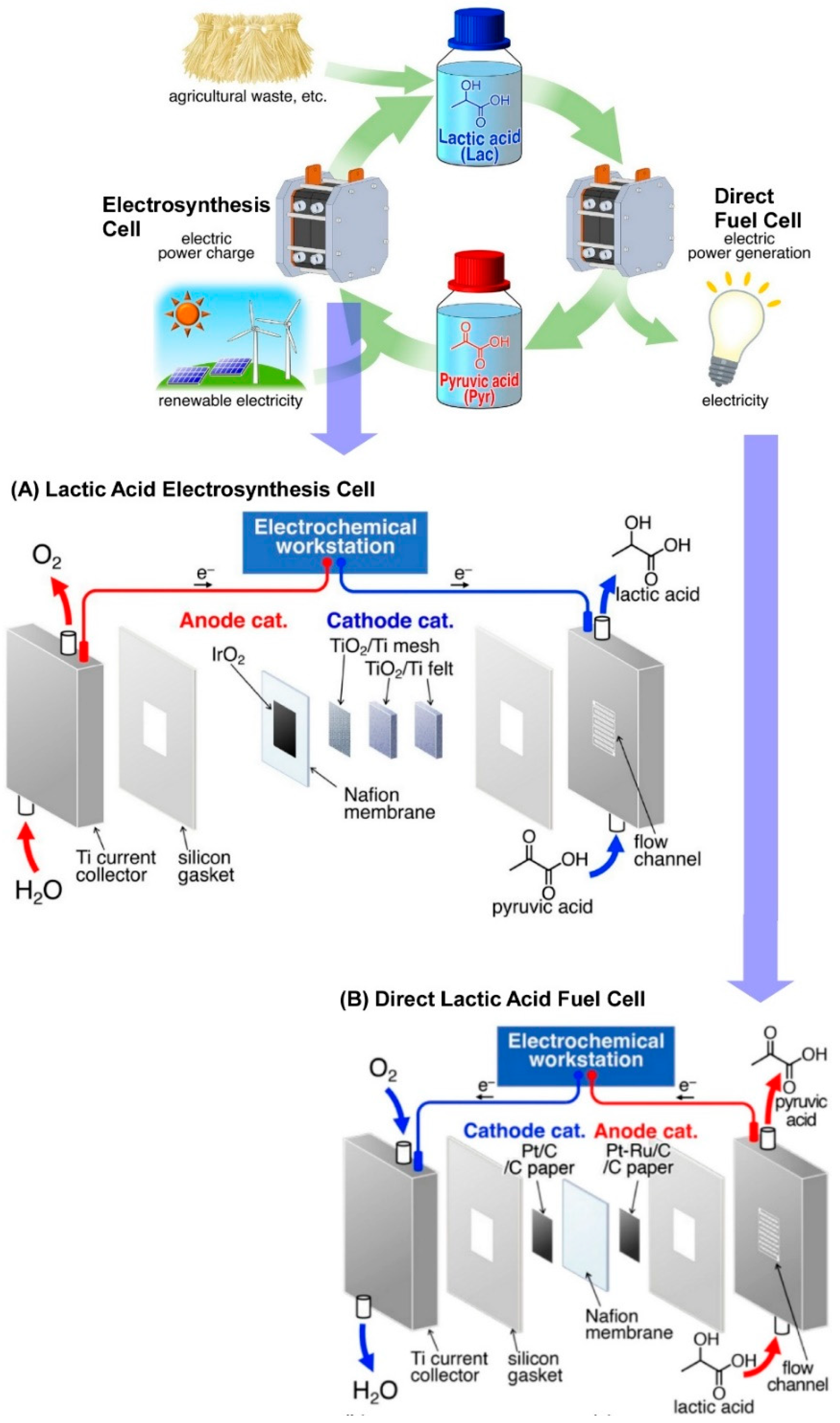 agricultural waste, etc.

OH
OH
O
Lactic acid
(Lac)

Electrosynthesis Cell
electric power charge

Direct Fuel Cell
electric power generation

O
OH
O
Pyruvic acid
(Pyr)

renewable electricity

electricity

(A) Lactic Acid Electrosynthesis Cell

Electrochemical workstation

$O_2$
$e^-$
$e^-$
OH
OH
O
lactic acid

Anode cat.
Cathode cat.
$IrO_2$
$TiO_2$/Ti mesh
$TiO_2$/Ti felt
Nafion membrane
Ti current collector
silicon gasket
$H_2O$
O
OH
O
pyruvic acid
flow channel

(B) Direct Lactic Acid Fuel Cell

Electrochemical workstation

$O_2$
$e^-$
$e^-$
O
OH
O
pyruvic acid

Cathode cat.
Anode cat.
Pt/C /C paper
Pt-Ru/C /C paper
Nafion membrane
Ti current collector
silicon gasket
$H_2O$
OH
OH
O
lactic acid
flow channel