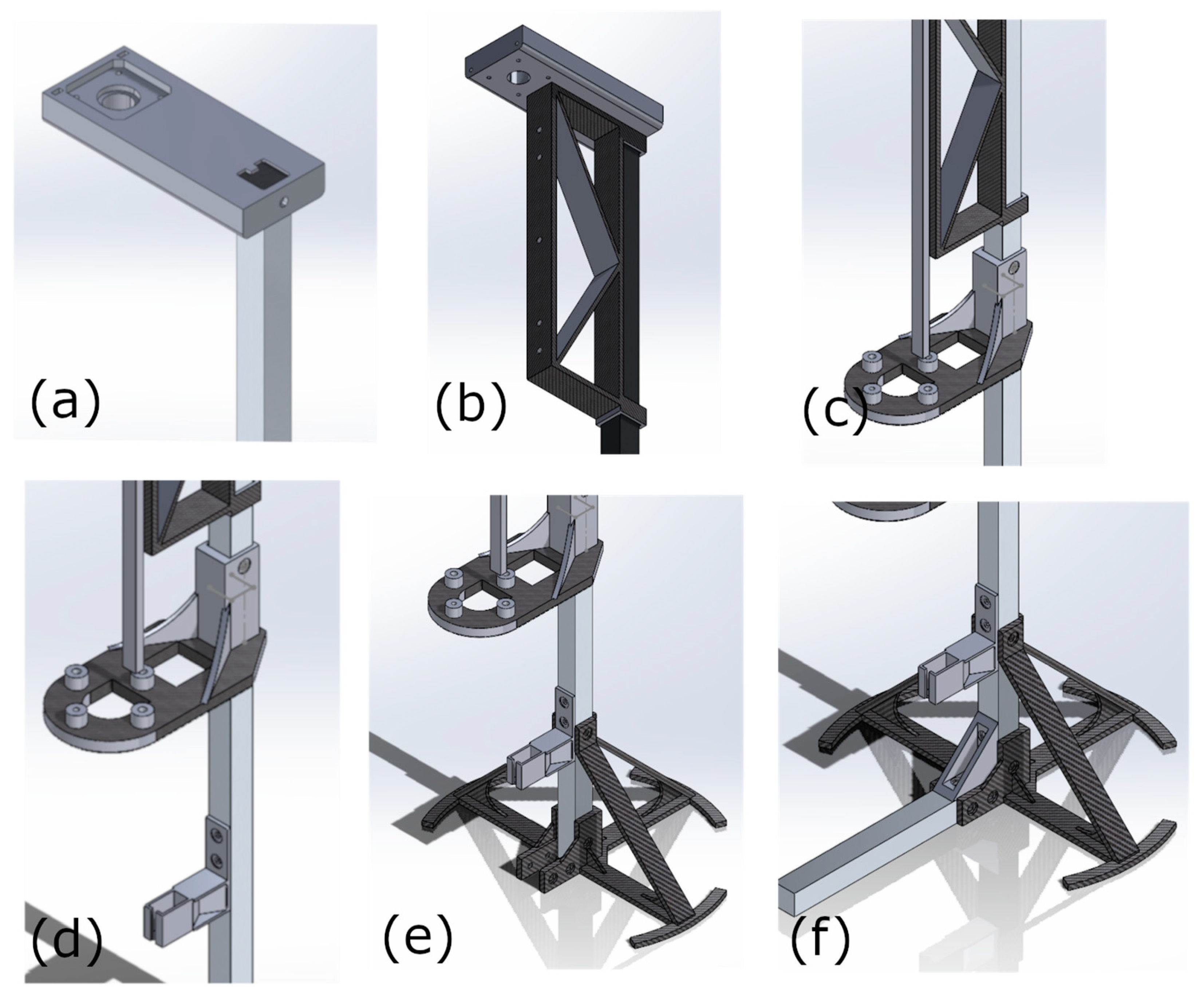 (a)

(b)

(c)

(d)

(e)

(f)