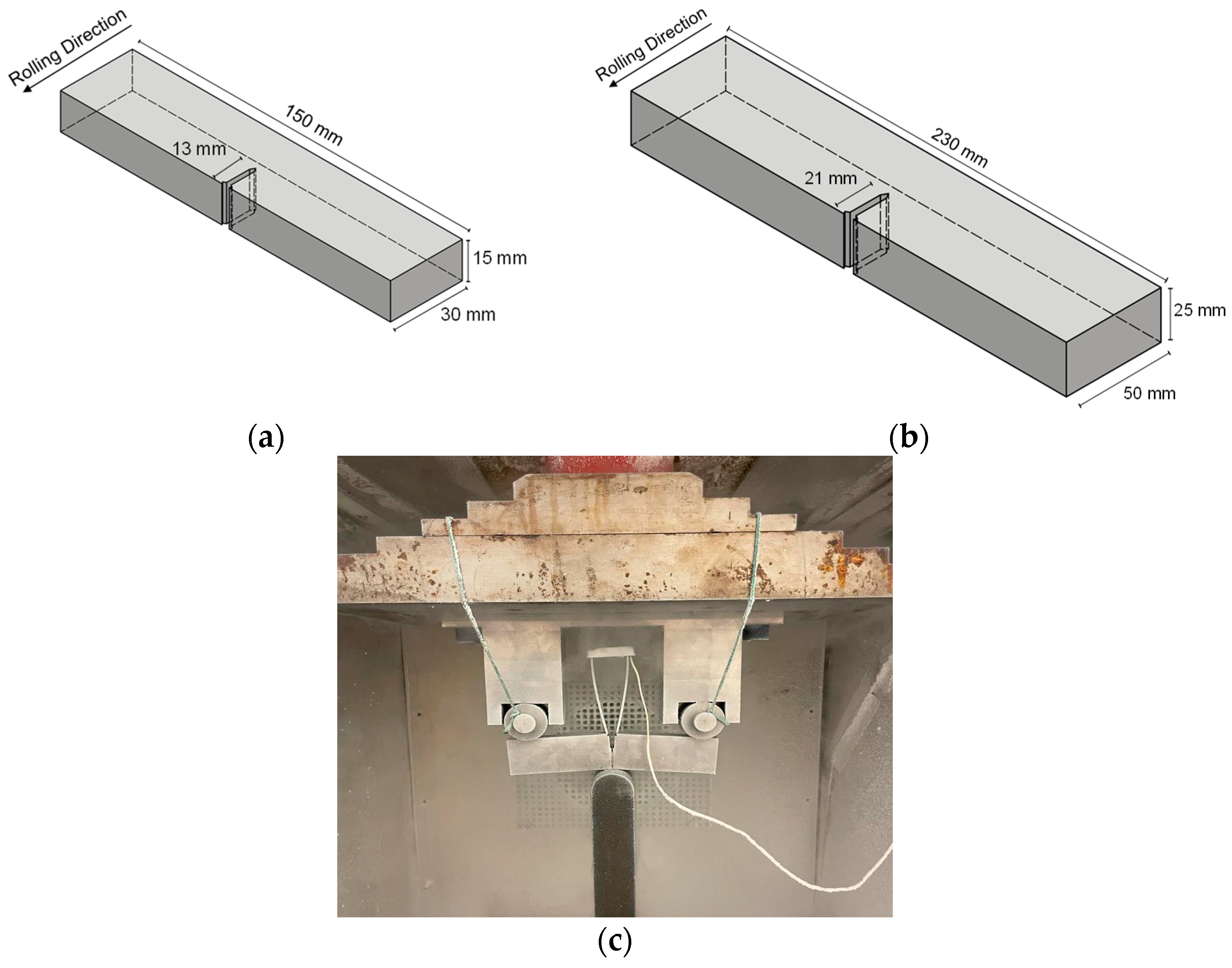 Rolling Direction

150 mm

13 mm

15 mm

30 mm

(a)

Rolling Direction

230 mm

21 mm

25 mm

50 mm

(b)

(c)