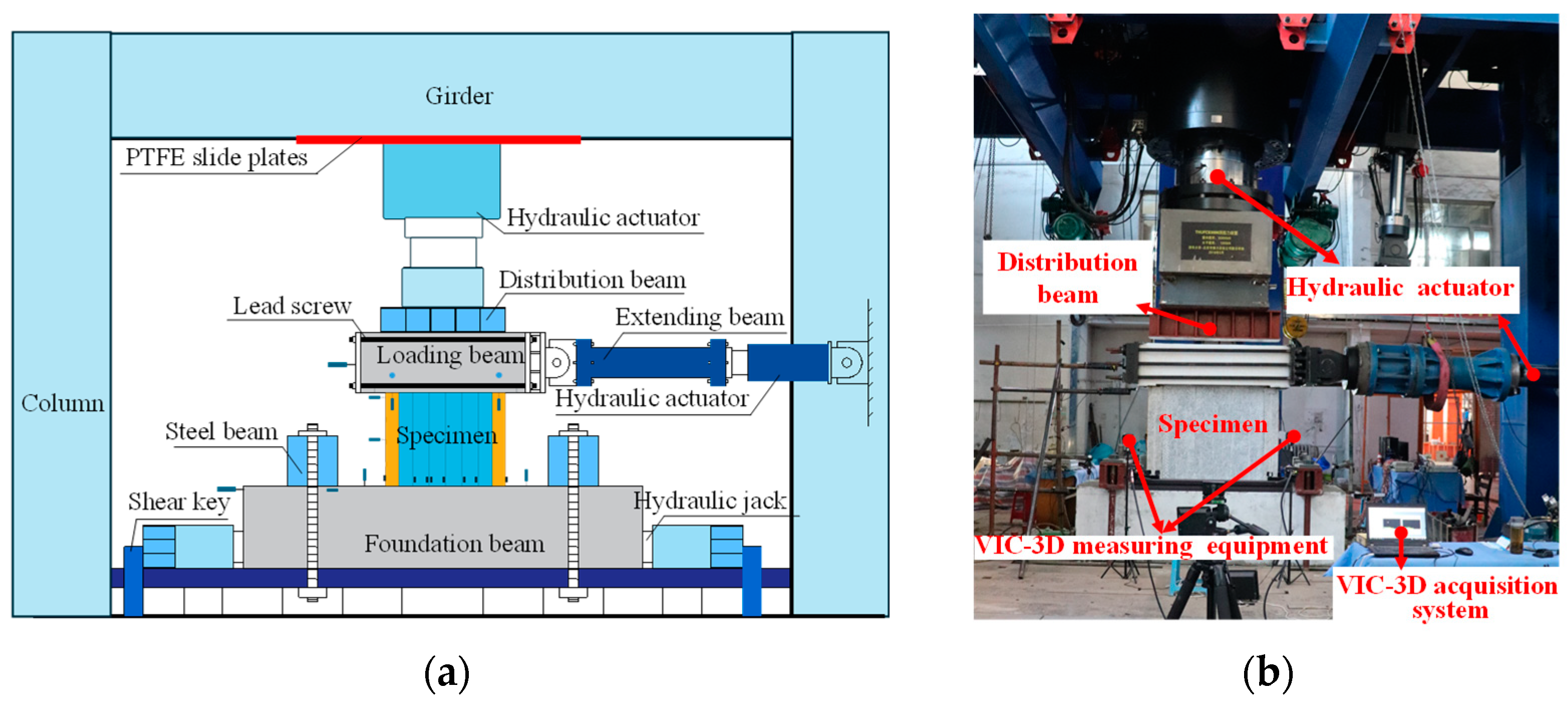 Girder

PTFE slide plates

Hydraulic actuator

Distribution beam

Lead screw

Extending beam

Loading beam

Hydraulic actuator

Column

Steel beam

Specimen

Shear key

Hydraulic jack

Foundation beam

(a)

Distribution beam

Hydraulic actuator

Specimen

VIC-3D measuring equipment

VIC-3D acquisition system

(b)